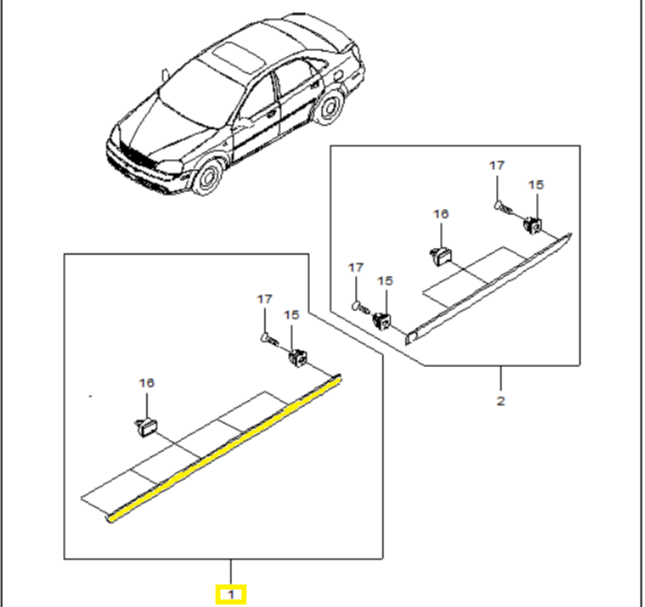 17
15
16
17
15
2
17
15
16
1