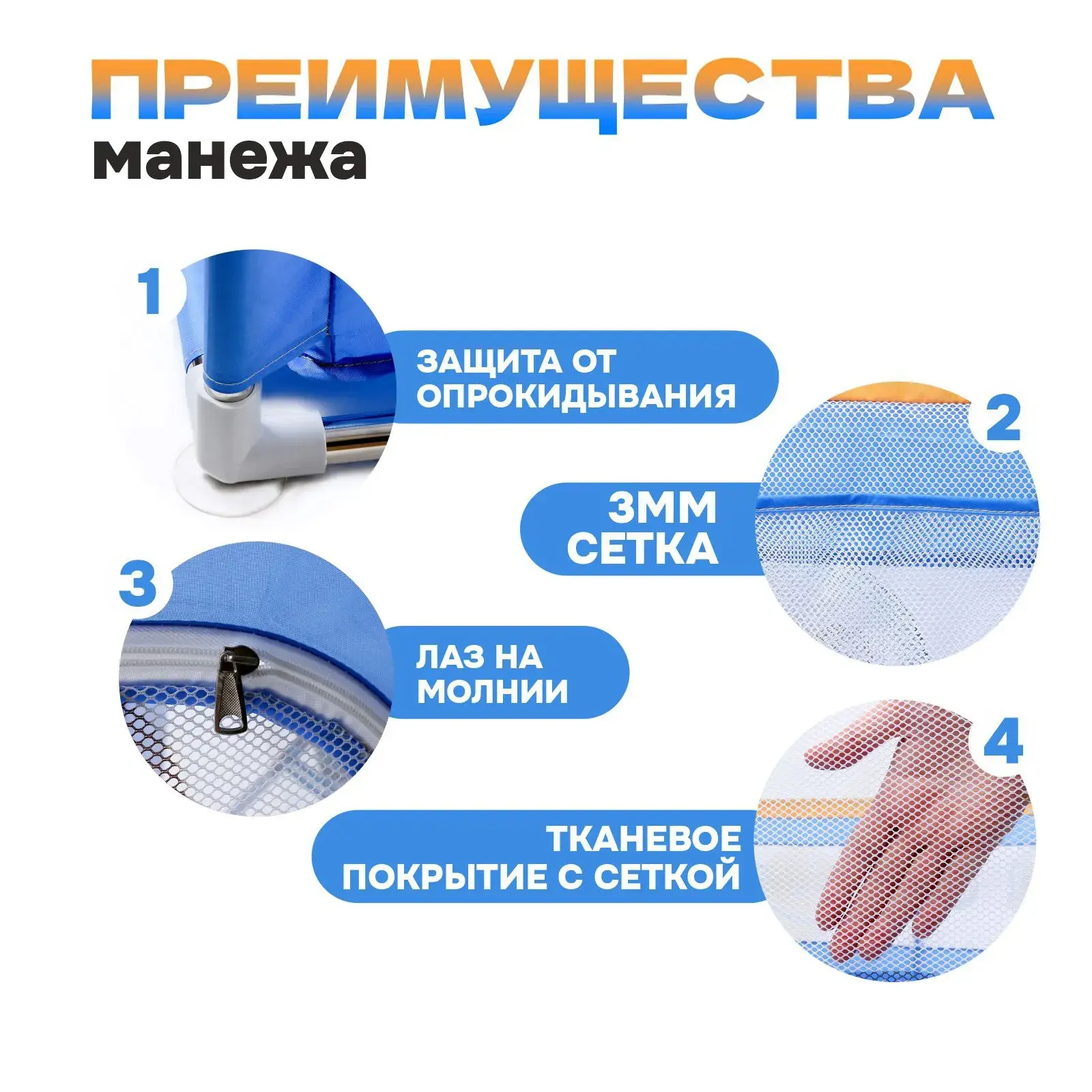 ПРЕИМУЩЕСТВА
манежа

1
ЗАЩИТА ОТ ОПРОКИДЫВАНИЯ

2
3ММ СЕТКА

3
ЛАЗ НА МОЛНИИ

4
ТКАНЕВОЕ ПОКРЫТИЕ С СЕТКОЙ