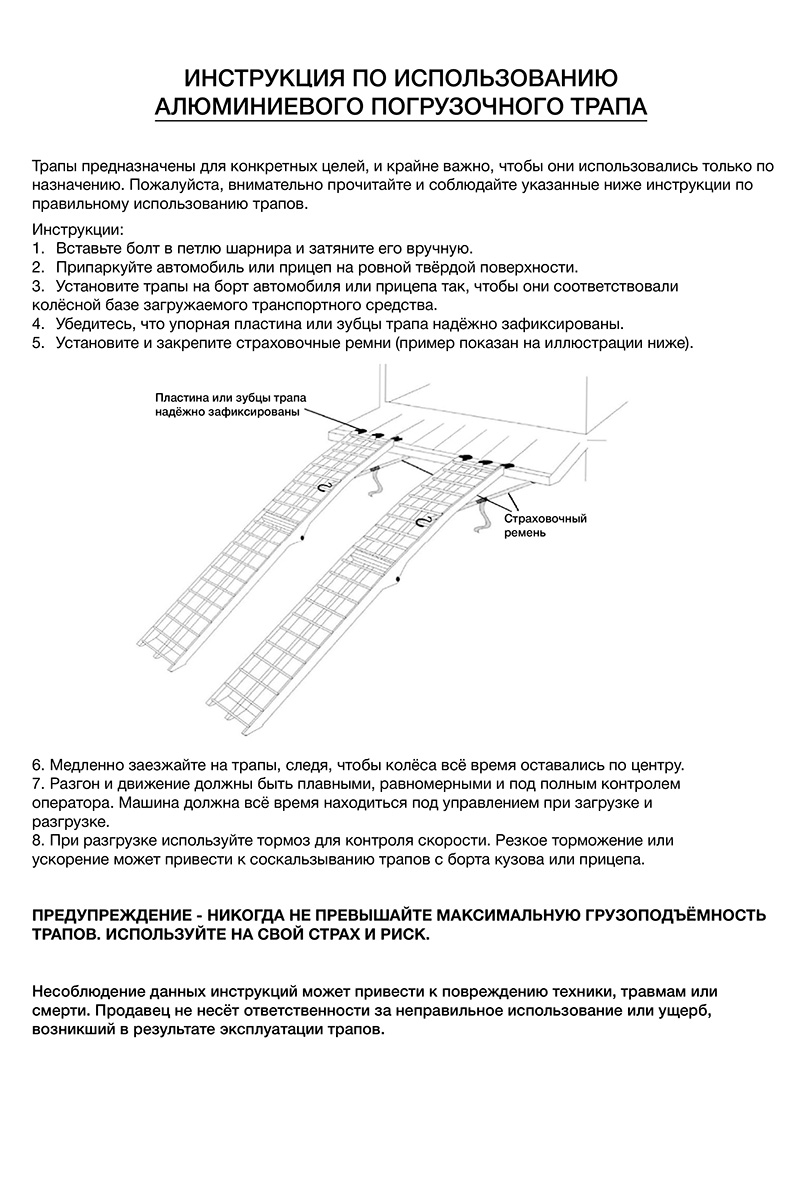 ИНСТРУКЦИЯ ПО ИСПОЛЬЗОВАНИЮ
АЛЮМИНИЕВОГО ПОГРУЗОЧНОГО ТРАПА

Трапы предназначены для конкретных целей, и крайне важно, чтобы они использовались только по назначению. Пожалуйста, внимательно прочитайте и соблюдайте указанные ниже инструкции по правильному использованию трапов.

Инструкции:
1. Вставьте болт в петлю шарнира и затяните его вручную.
2. Припаркуйте автомобиль или прицеп на ровной твёрдой поверхности.
3. Установите трапы на борт автомобиля или прицепа так, чтобы они соответствовали колёсной базе загружаемого транспортного средства.
4. Убедитесь, что упорная пластина или зубцы трапа надёжно зафиксированы.
5. Установите и закрепите страховочные ремни (пример показан на иллюстрации ниже).

Пластина или зубцы трапа надёжно зафиксированы

Страховочный ремень

6. Медленно заезжайте на трапы, следя, чтобы колёса всё время оставались по центру.
7. Разгон и движение должны быть плавными, равномерными и под полным контролем оператора. Машина должна всё время находиться под управлением при загрузке и разгрузке.
8. При разгрузке используйте тормоз для контроля скорости. Резкое торможение или ускорение может привести к соскальзыванию трапов с борта кузова или прицепа.

ПРЕДУПРЕЖДЕНИЕ - НИКОГДА НЕ ПРЕВЫШАЙТЕ МАКСИМАЛЬНУЮ ГРУЗОПОДЪЁМНОСТЬ ТРАПОВ. ИСПОЛЬЗУЙТЕ НА СВОЙ СТРАХ И РИСК.

Несоблюдение данных инструкций может привести к повреждению техники, травмам или смерти. Продавец не несёт ответственности за неправильное использование или ущерб, возникший в результате эксплуатации трапов.