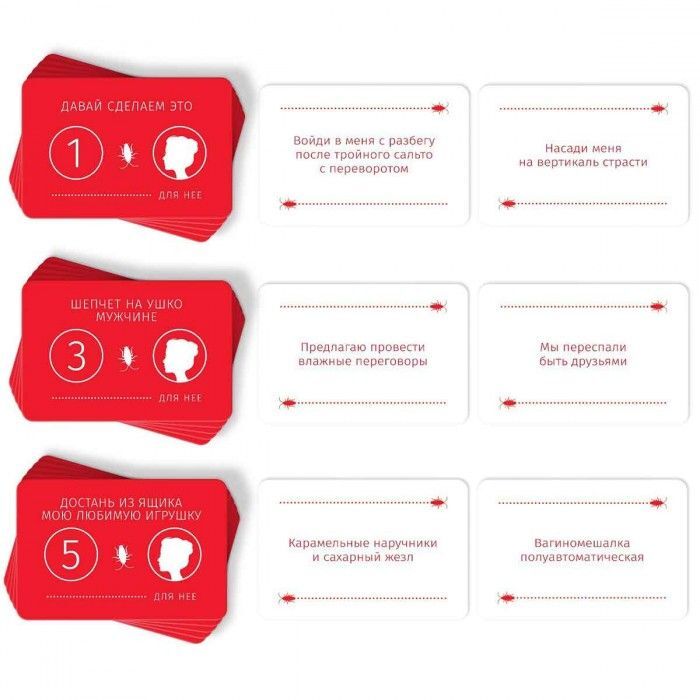 ДАВАЙ СДЕЛАЕМ ЭТО

1

ДЛЯ НЕЕ

Войди в меня с разбегу после тройного сальто с переворотом

Насади меня на вертикаль страсти

ШЕПЧЕТ НА УШКО МУЖЧИНЕ

3

ДЛЯ НЕЕ

Предлагаю провести влажные переговоры

Мы переспали быть друзьями

ДОСТАНЬ ИЗ ЯЩИКА МОЮ ЛЮБИМУЮ ИГРУШКУ

5

ДЛЯ НЕЕ

Карамельные наручники и сахарный жезл

Вагиномешалка полуавтоматическая