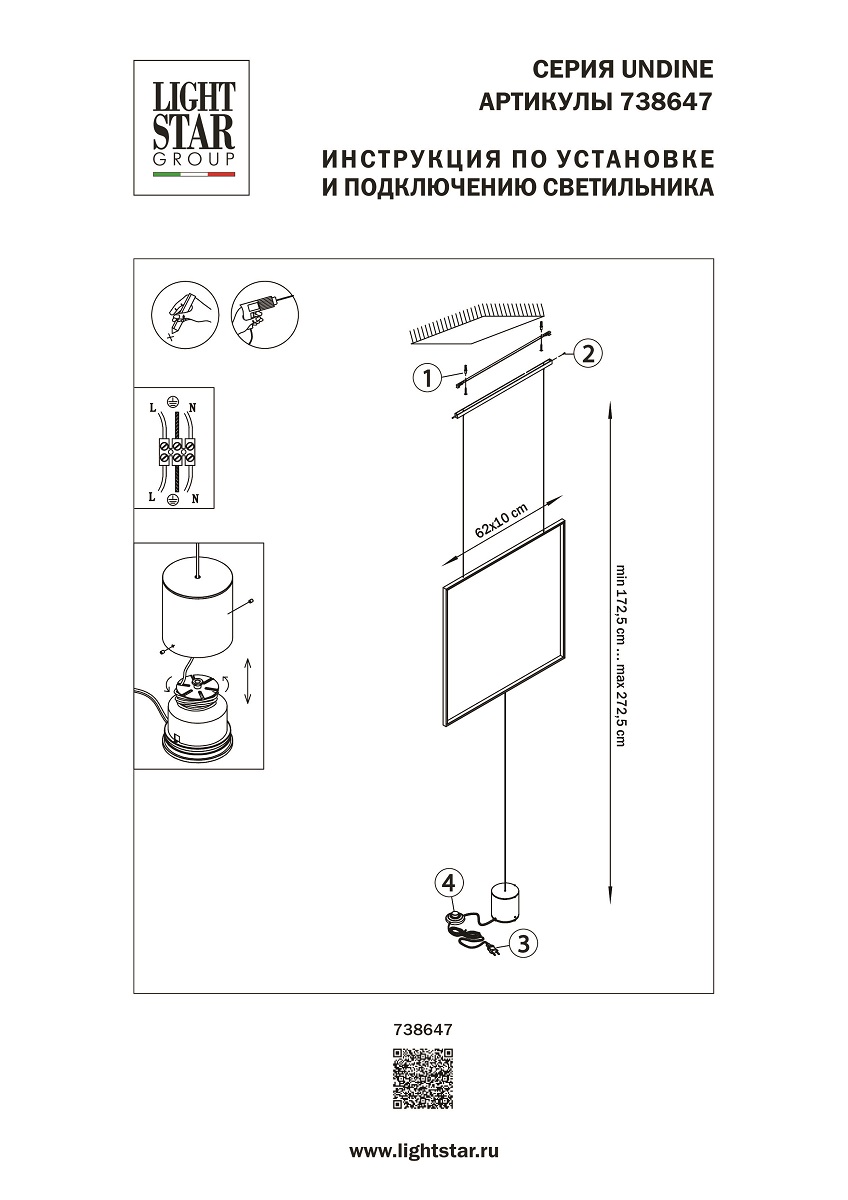 LIGHT STAR GROUP

СЕРИЯ UNDINE
АРТИКУЛЫ 738647

ИНСТРУКЦИЯ ПО УСТАНОВКЕ
И ПОДКЛЮЧЕНИЮ СВЕТИЛЬНИКА

L N
L N

1
2
62x10 cm
min 172,5 cm ... max 272,5 cm
4
3

738647

www.lightstar.ru