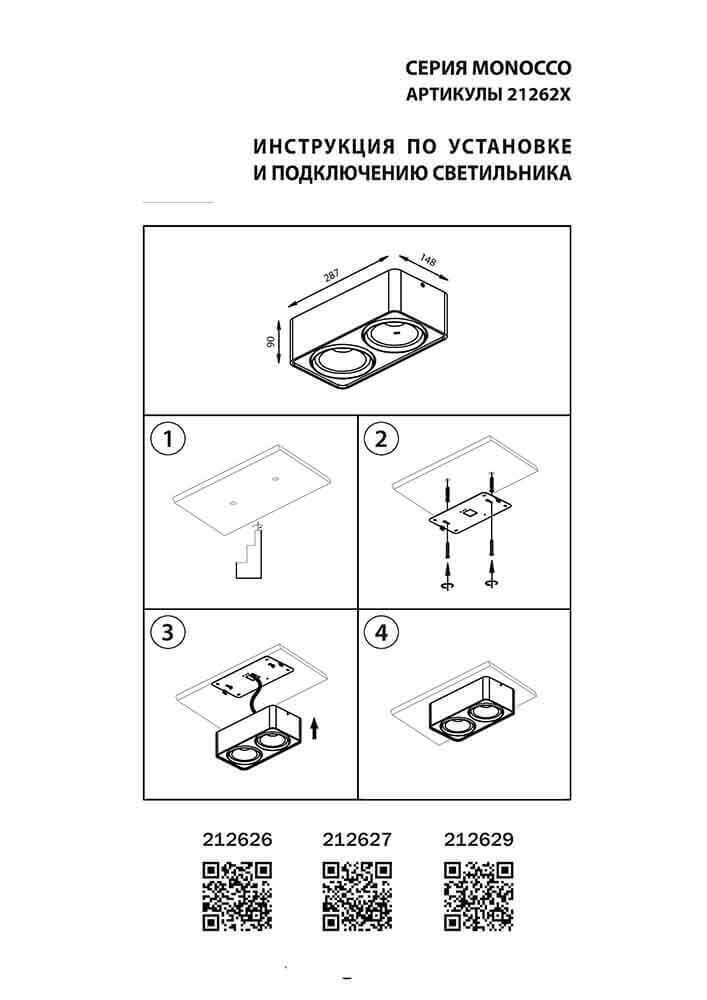 СЕРИЯ MONOCCO
АРТИКУЛЫ 21262X

ИНСТРУКЦИЯ ПО УСТАНОВКЕ
И ПОДКЛЮЧЕНИЮ СВЕТИЛЬНИКА

287
148
90

1
2
3
4

212626
212627
212629