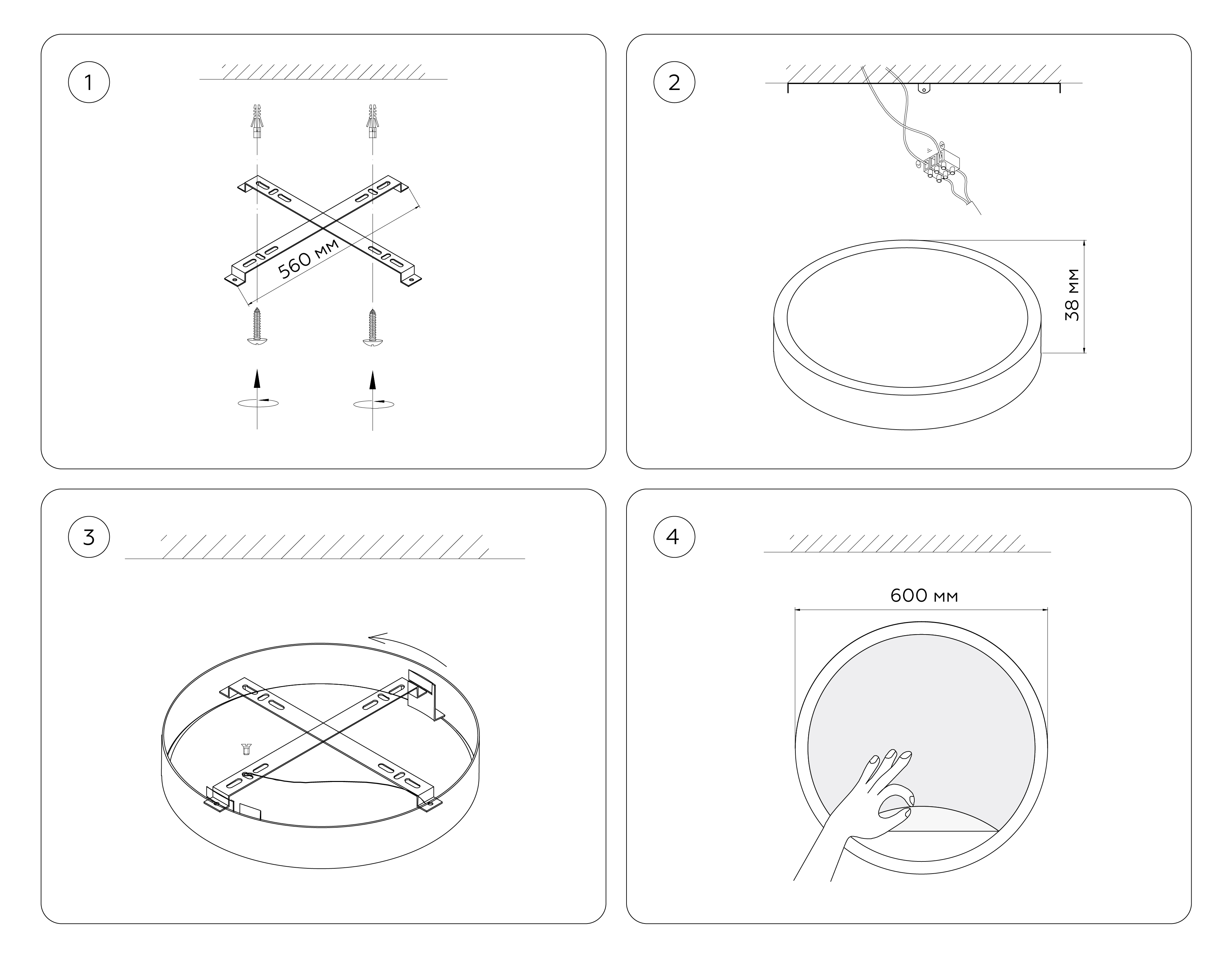 1

560 мм

2

38 мм

3

4

600 мм