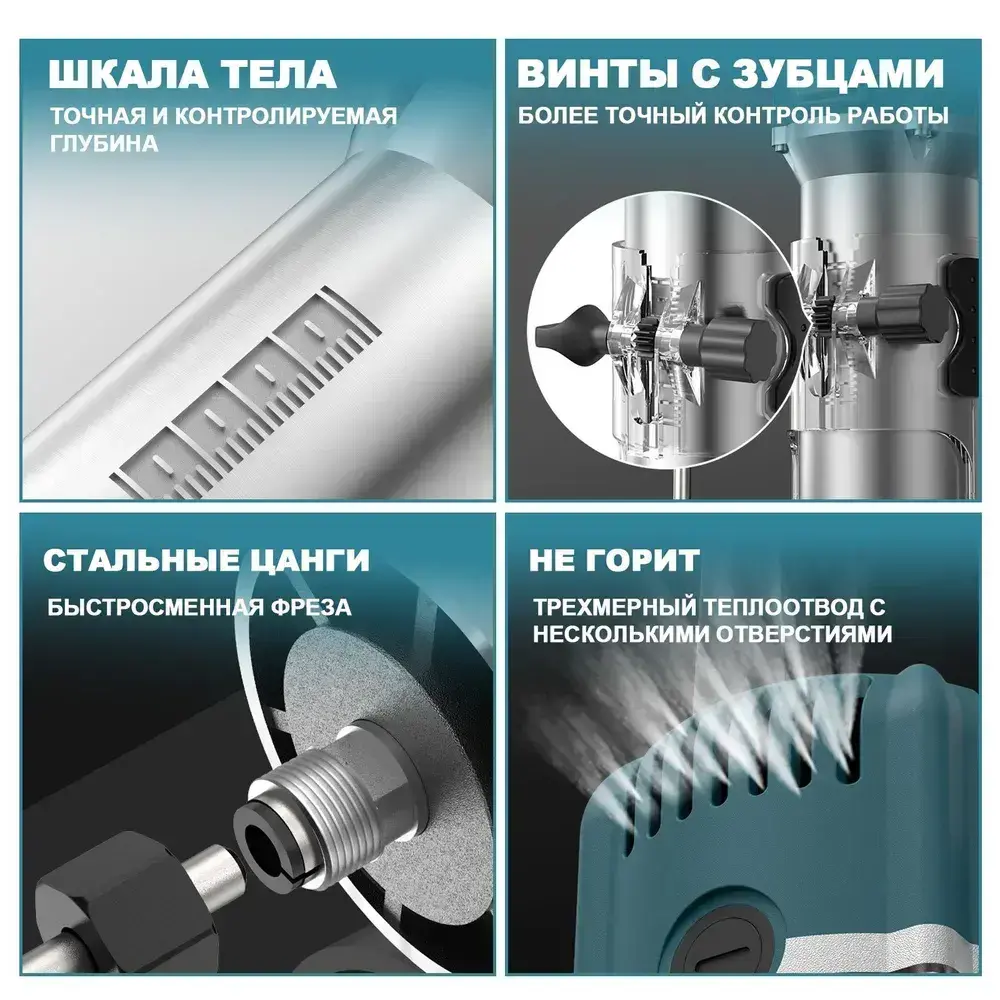 ШКАЛА ТЕЛА
ТОЧНАЯ И КОНТРОЛИРУЕМАЯ ГЛУБИНА

ВИНТЫ С ЗУБЦАМИ
БОЛЕЕ ТОЧНЫЙ КОНТРОЛЬ РАБОТЫ

СТАЛЬНЫЕ ЦАНГИ
БЫСТРОСМЕННАЯ ФРЕЗА

НЕ ГОРИТ
ТРЕХМЕРНЫЙ ТЕПЛООТВОД С НЕСКОЛЬКИМИ ОТВЕРСТИЯМИ