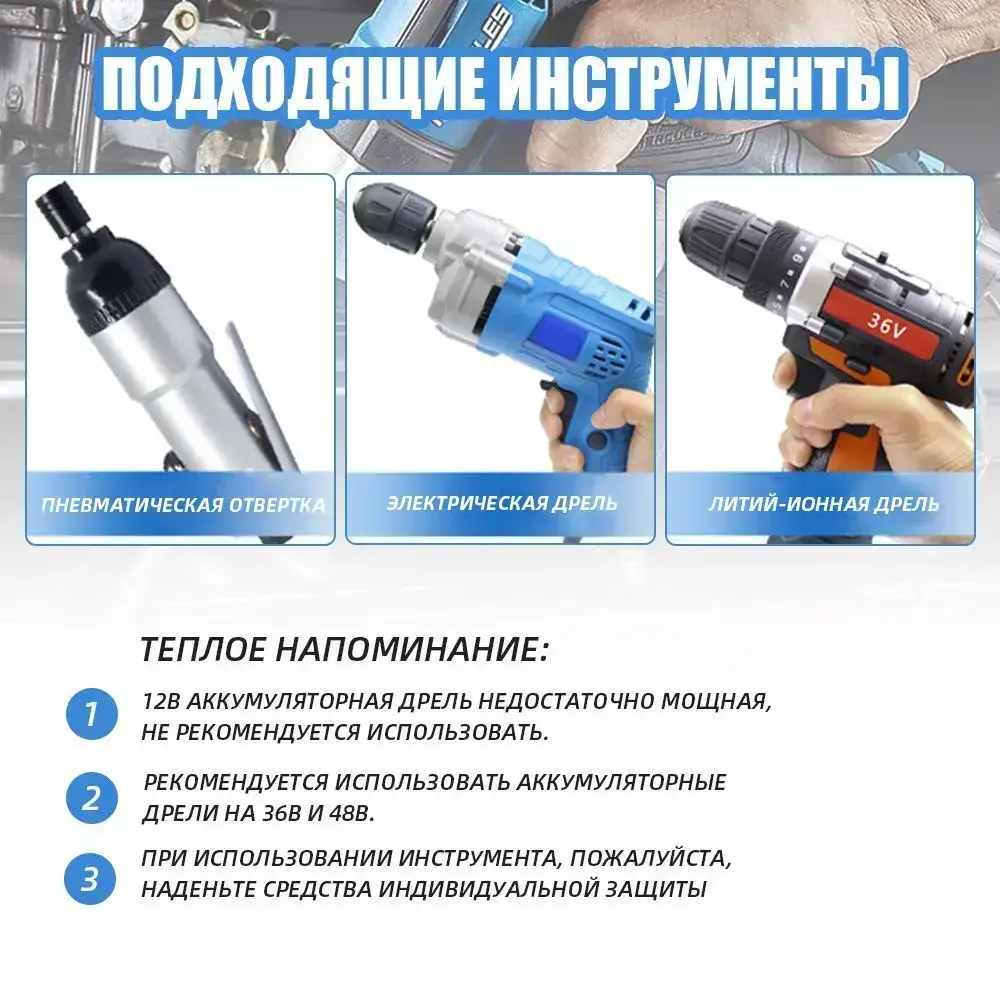 ПОДХОДЯЩИЕ ИНСТРУМЕНТЫ

36V

ПНЕВМАТИЧЕСКАЯ ОТВЕРТКА

ЭЛЕКТРИЧЕСКАЯ ДРЕЛЬ

ЛИТИЙ-ИОННАЯ ДРЕЛЬ

ТЕПЛОЕ НАПОМИНАНИЕ:

1 12В АККУМУЛЯТОРНАЯ ДРЕЛЬ НЕДОСТАТОЧНО МОЩНАЯ, НЕ РЕКОМЕНДУЕТСЯ ИСПОЛЬЗОВАТЬ.

2 РЕКОМЕНДУЕТСЯ ИСПОЛЬЗОВАТЬ АККУМУЛЯТОРНЫЕ ДРЕЛИ НА 36В И 48В.

3 ПРИ ИСПОЛЬЗОВАНИИ ИНСТРУМЕНТА, ПОЖАЛУЙСТА, НАДЕНЬТЕ СРЕДСТВА ИНДИВИДУАЛЬНОЙ ЗАЩИТЫ