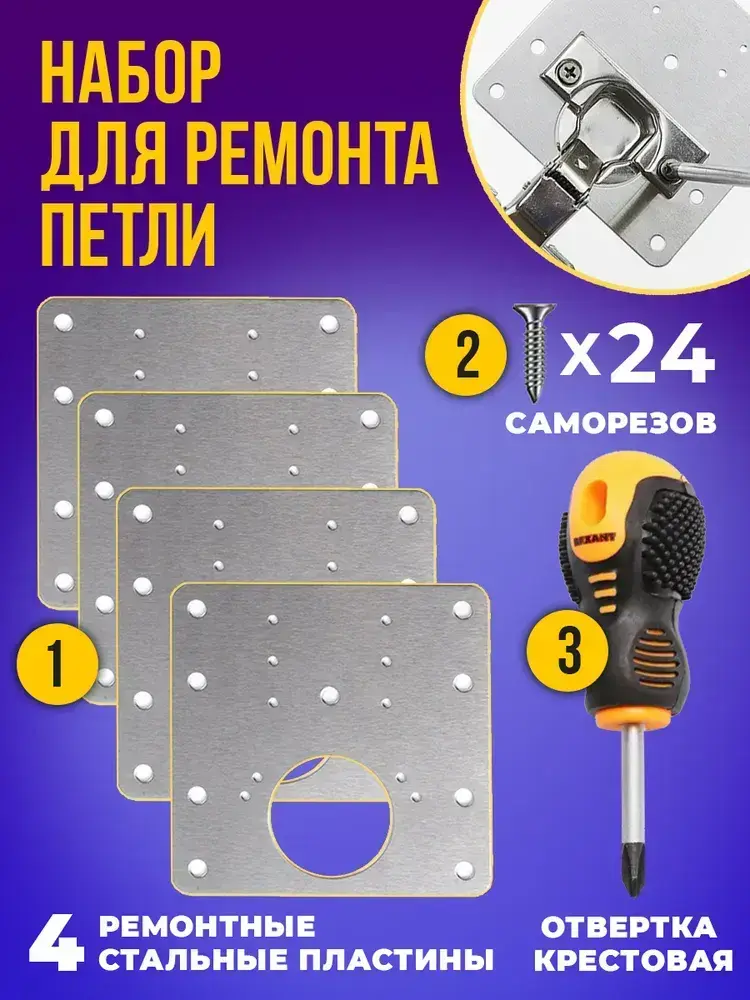 НАБОР ДЛЯ РЕМОНТА ПЕТЛИ

2 x24
САМОРЕЗОВ

REXANT

1

3

4 РЕМОНТНЫЕ СТАЛЬНЫЕ ПЛАСТИНЫ

ОТВЕРТКА КРЕСТОВАЯ