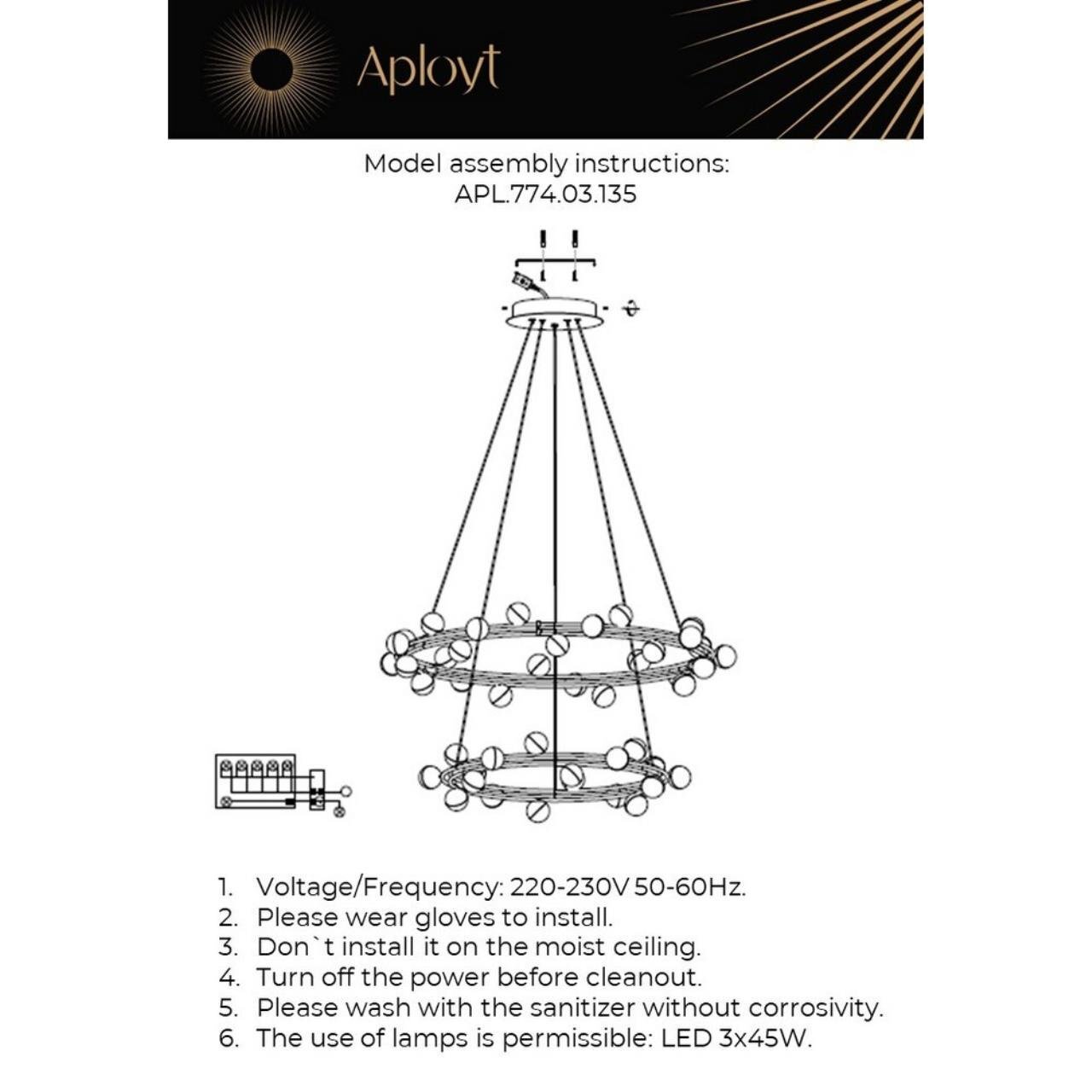 Aployt

Model assembly instructions:
APL.774.03.135

1. Voltage/Frequency: 220-230V 50-60Hz.
2. Please wear gloves to install.
3. Don`t install it on the moist ceiling.
4. Turn off the power before cleanout.
5. Please wash with the sanitizer without corrosivity.
6. The use of lamps is permissible: LED 3x45W.