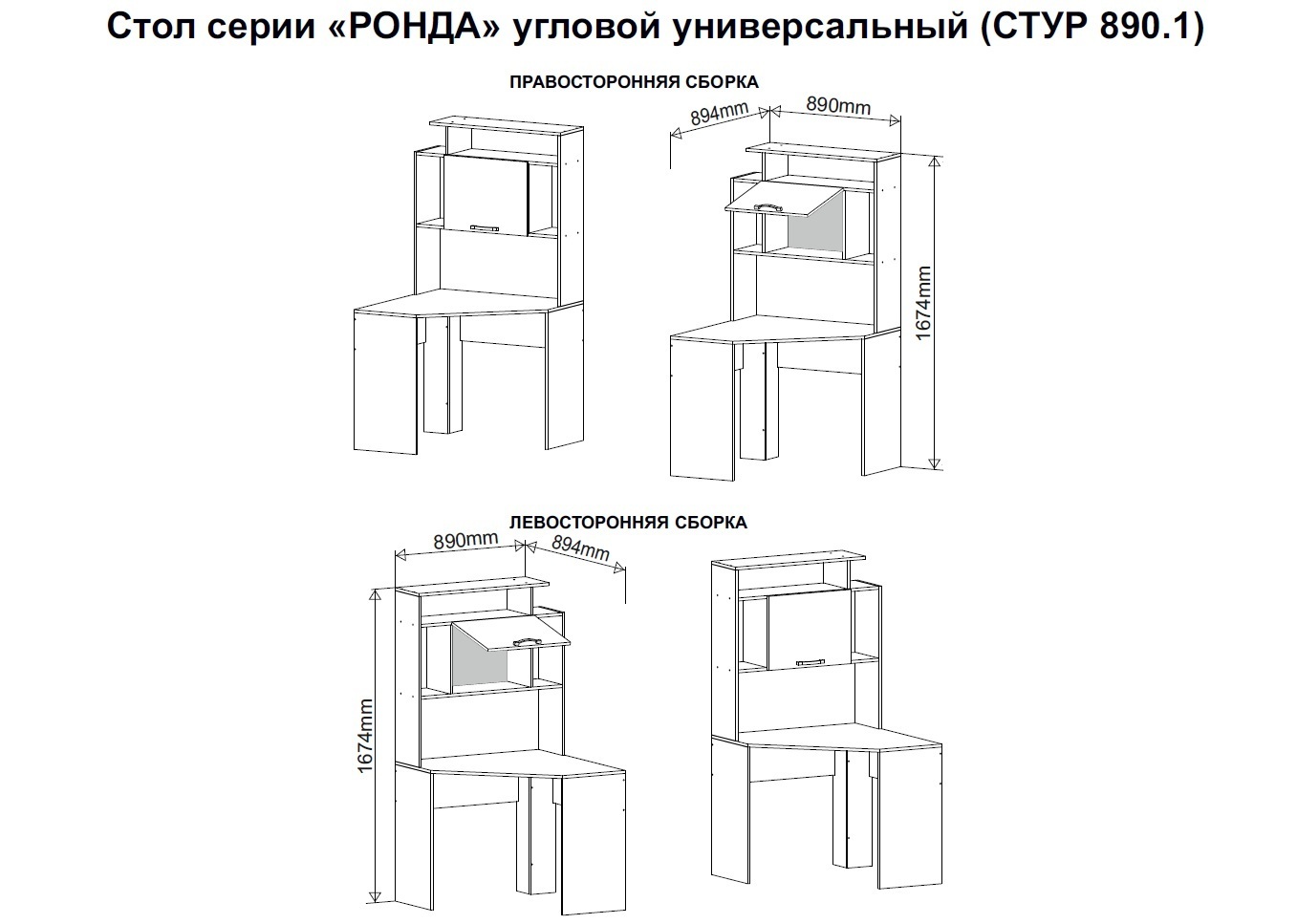 Стол серии «РОНДА» угловой универсальный (СТУР 890.1)

ПРАВОСТОРОННЯЯ СБОРКА

894mm

890mm

1674mm

ЛЕВОСТОРОННЯЯ СБОРКА

890mm

894mm

1674mm