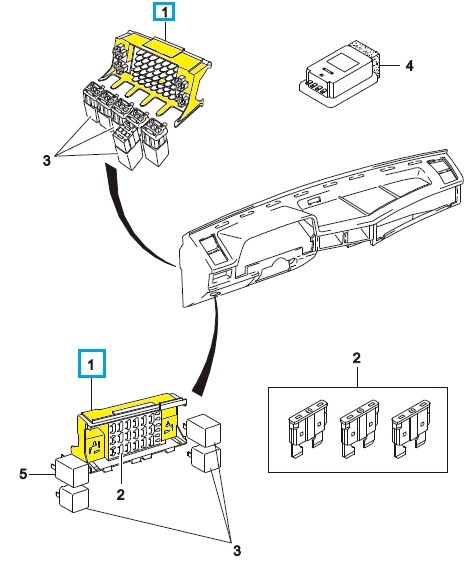 1
4
3
1
2
5
2
3