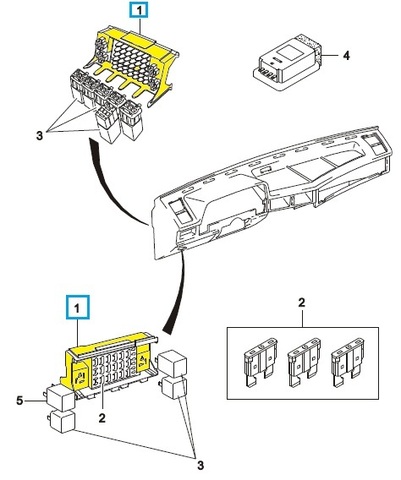 1
4
3
1
2
5
2
3