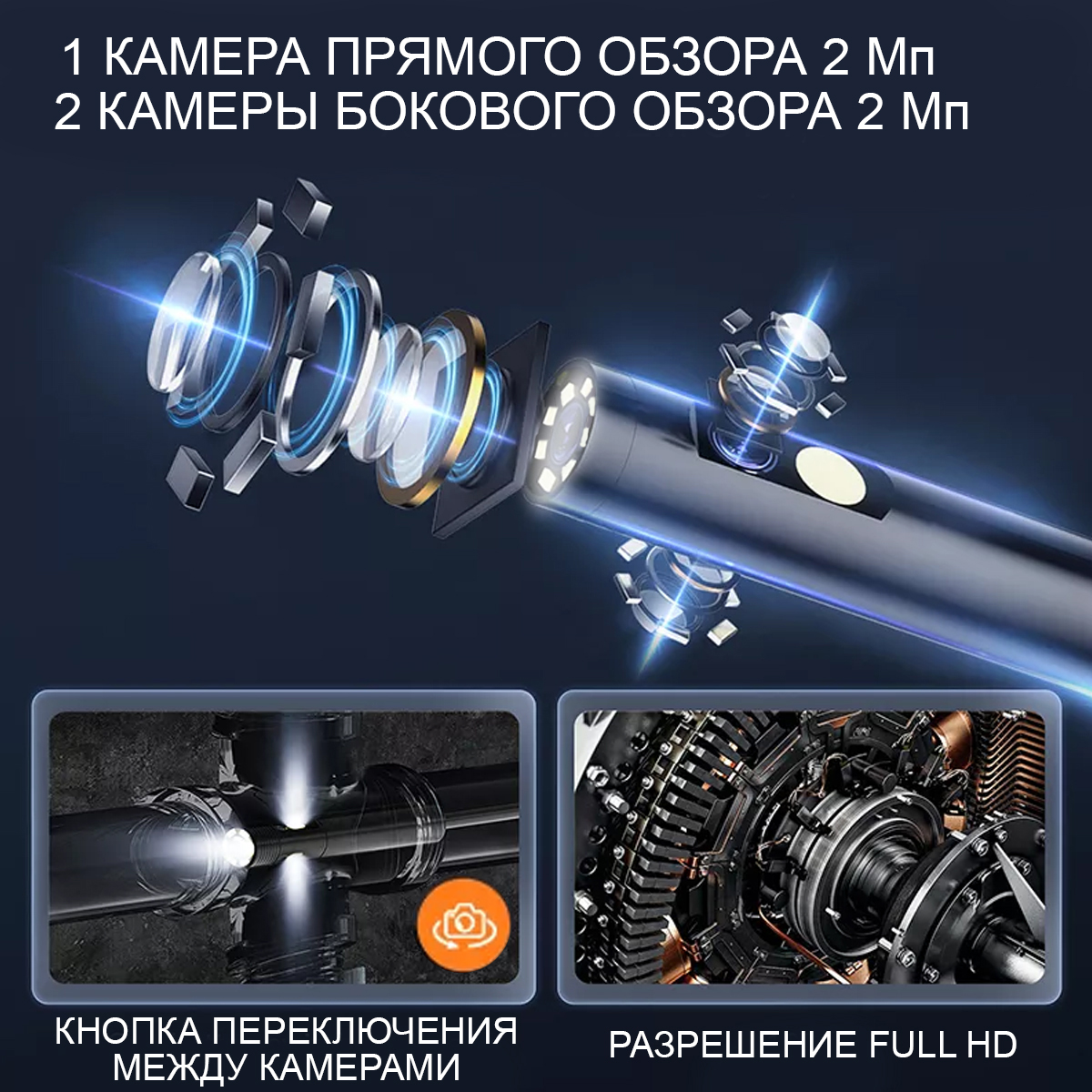 1 КАМЕРА ПРЯМОГО ОБЗОРА 2 Мп
2 КАМЕРЫ БОКОВОГО ОБЗОРА 2 Мп

КНОПКА ПЕРЕКЛЮЧЕНИЯ МЕЖДУ КАМЕРАМИ

РАЗРЕШЕНИЕ FULL HD