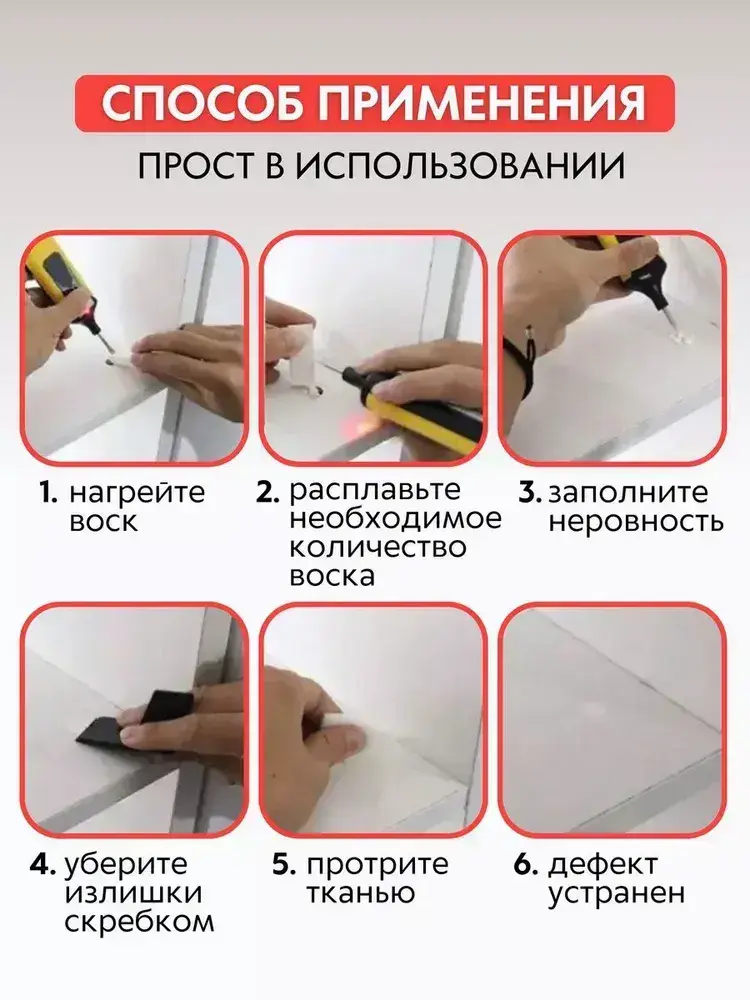 СПОСОБ ПРИМЕНЕНИЯ

ПРОСТ В ИСПОЛЬЗОВАНИИ

1. нагрейте воск

2. расплавьте необходимое количество воска

3. заполните неровность

4. уберите излишки скребком

5. протрите тканью

6. дефект устранен