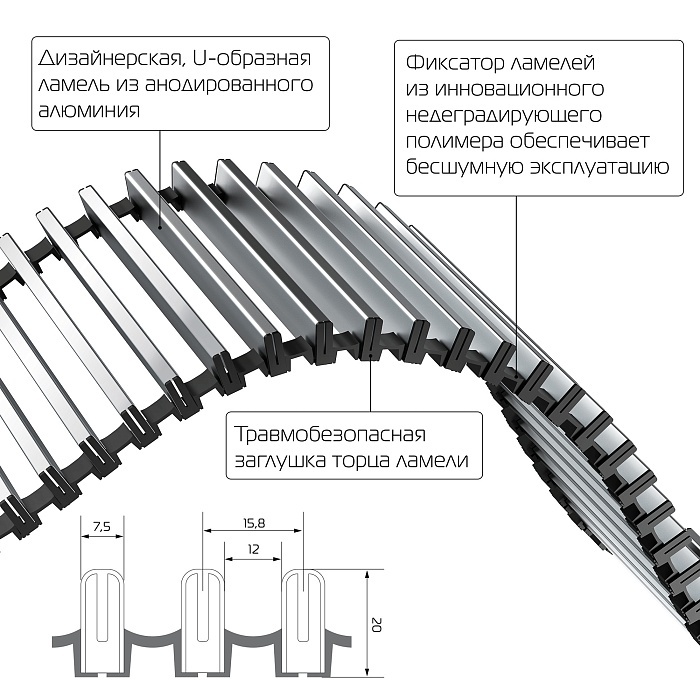 Дизайнерская, U-образная ламель из анодированного алюминия

Фиксатор ламелей из инновационного недеградирующего полимера обеспечивает бесшумную эксплуатацию

Травмобезопасная заглушка торца ламели

7,5

15,8

12

20