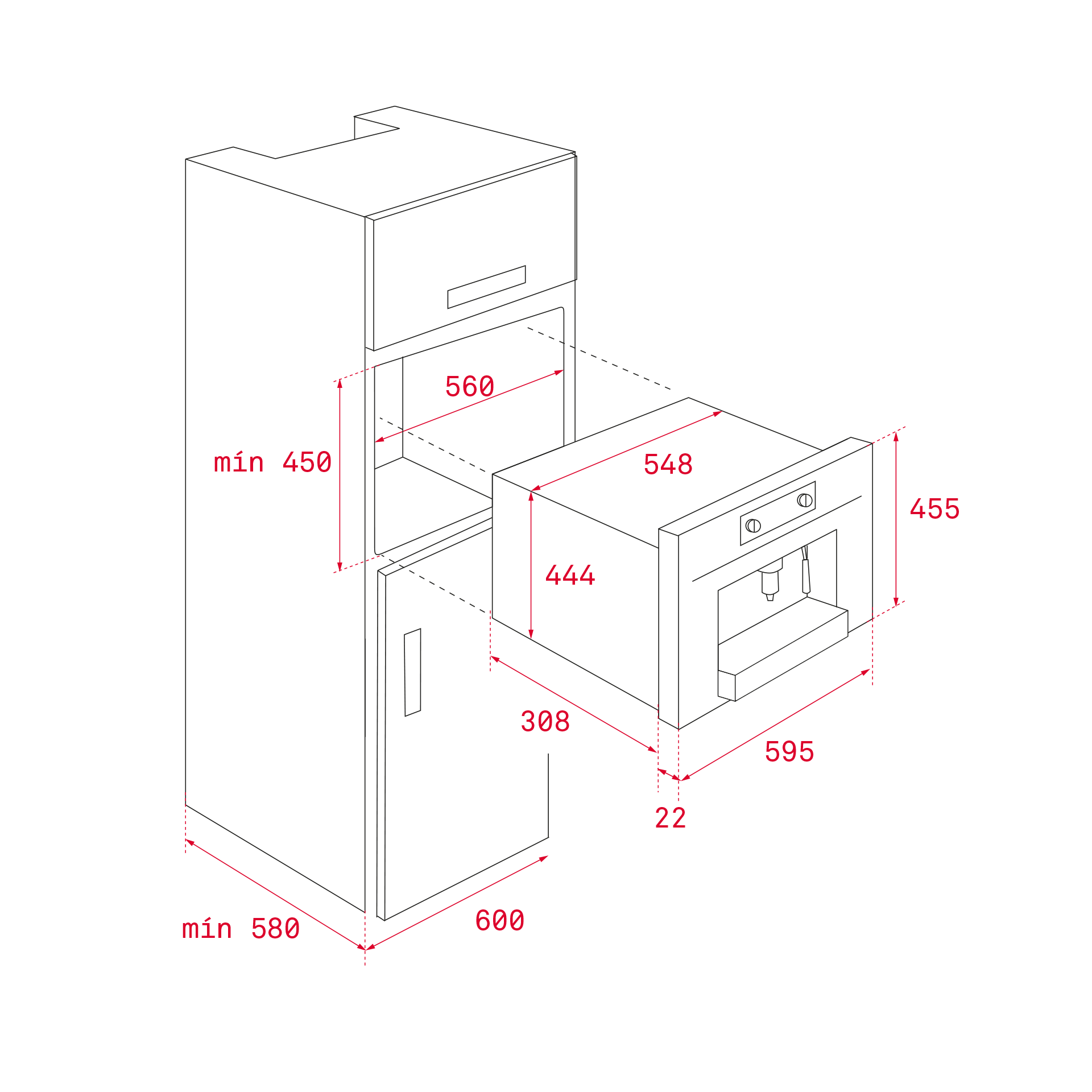 560
mín 450
548
455
444
308
595
22
mín 580
600