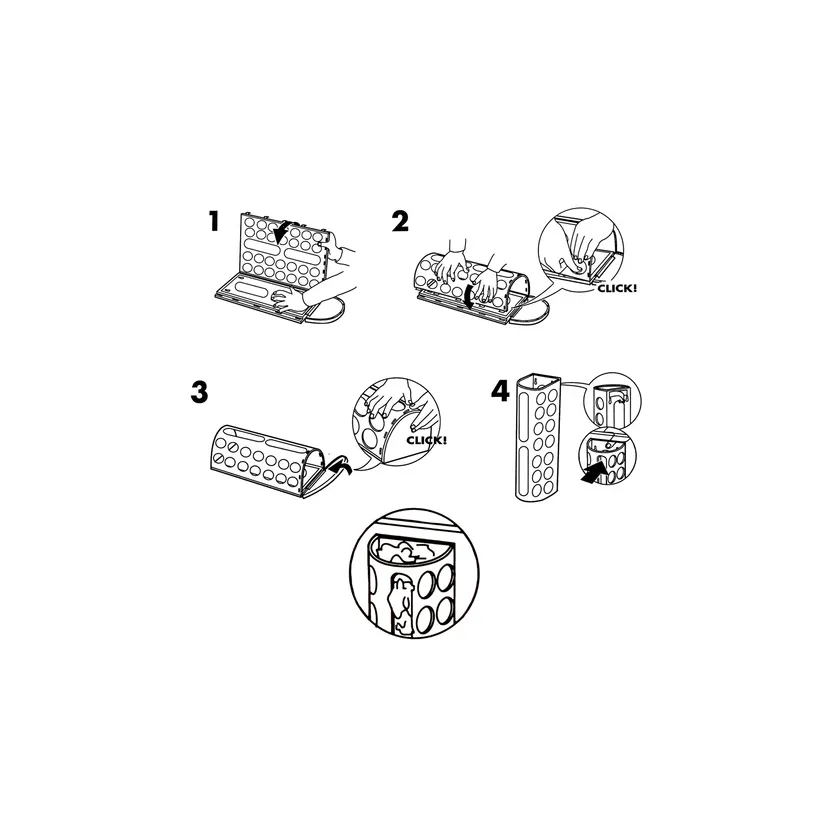 1

2

CLICK!

3

CLICK!

4