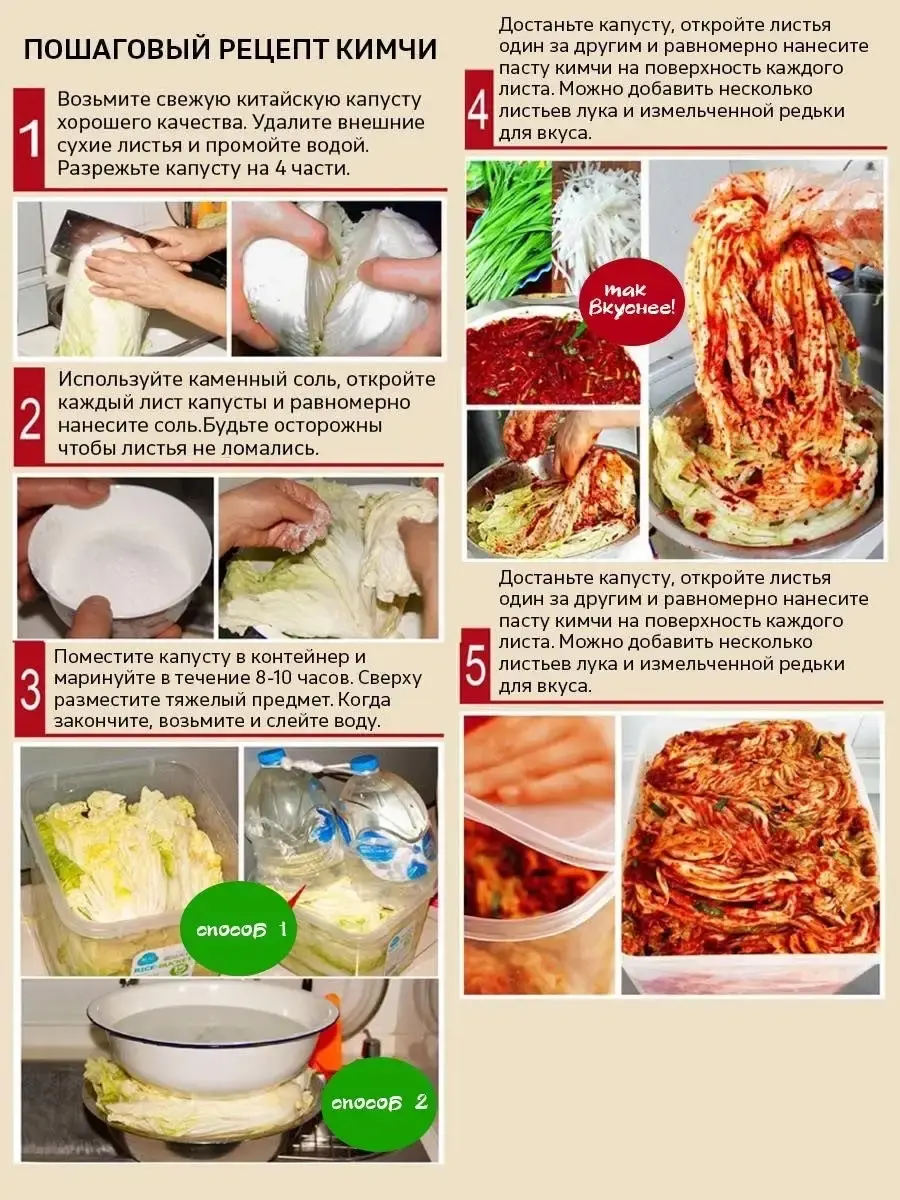 ПОШАГОВЫЙ РЕЦЕПТ КИМЧИ

1 Возьмите свежую китайскую капусту хорошего качества. Удалите внешние сухие листья и промойте водой. Разрежьте капусту на 4 части.

2 Используйте каменный соль, откройте каждый лист капусты и равномерно нанесите соль.Будьте осторожны чтобы листья не ломались.

3 Поместите капусту в контейнер и маринуйте в течение 8-10 часов. Сверху разместите тяжелый предмет. Когда закончите, возьмите и слейте воду.

способ 1

способ 2

4 Достаньте капусту, откройте листья один за другим и равномерно нанесите пасту кимчи на поверхность каждого листа. Можно добавить несколько листьев лука и измельченной редьки для вкуса.

так Вкуснее!

5 Достаньте капусту, откройте листья один за другим и равномерно нанесите пасту кимчи на поверхность каждого листа. Можно добавить несколько листьев лука и измельченной редьки для вкуса.