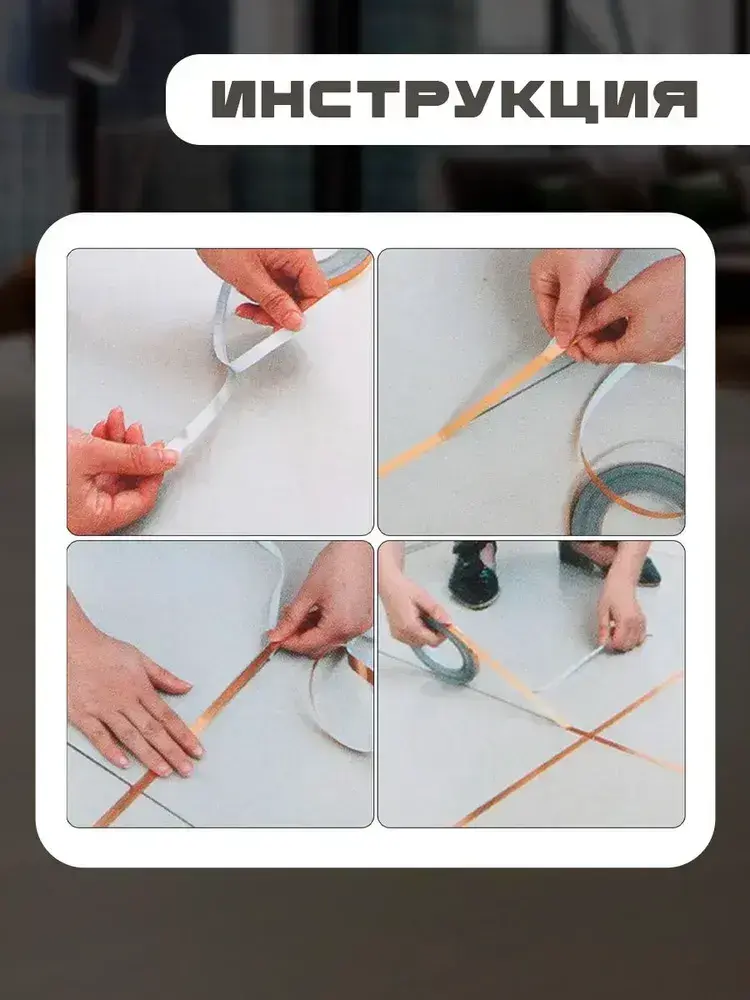 ИНСТРУКЦИЯ