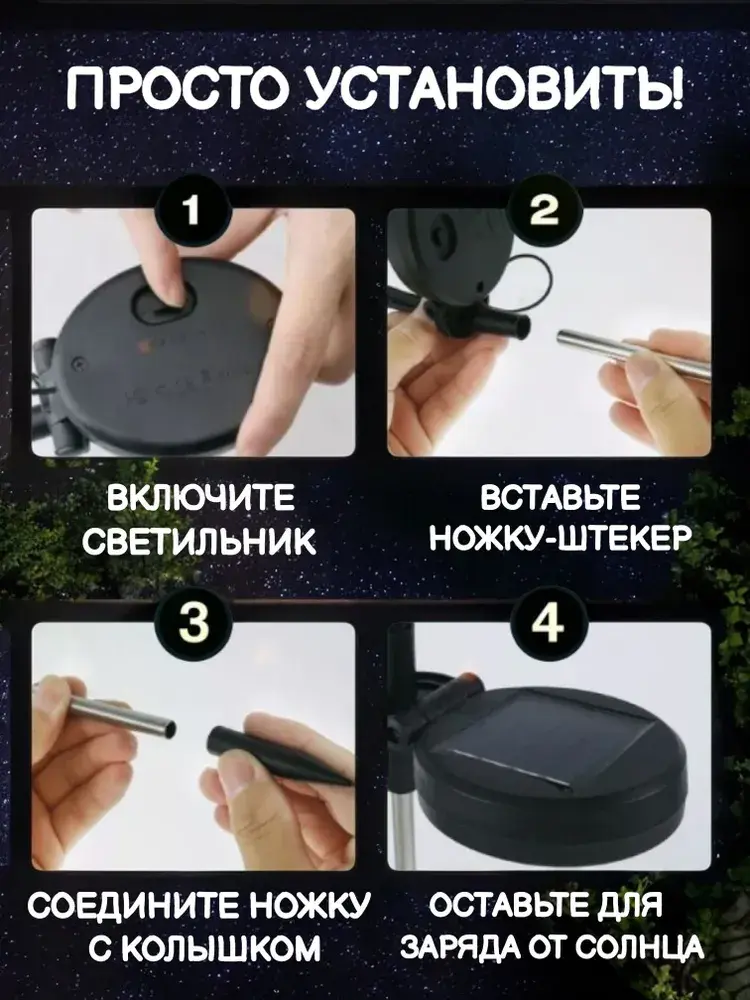 ПРОСТО УСТАНОВИТЬ!

1

ВКЛЮЧИТЕ СВЕТИЛЬНИК

2

ВСТАВЬТЕ НОЖКУ-ШТЕКЕР

3

СОЕДИНИТЕ НОЖКУ С КОЛЫШКОМ

4

ОСТАВЬТЕ ДЛЯ ЗАРЯДА ОТ СОЛНЦА