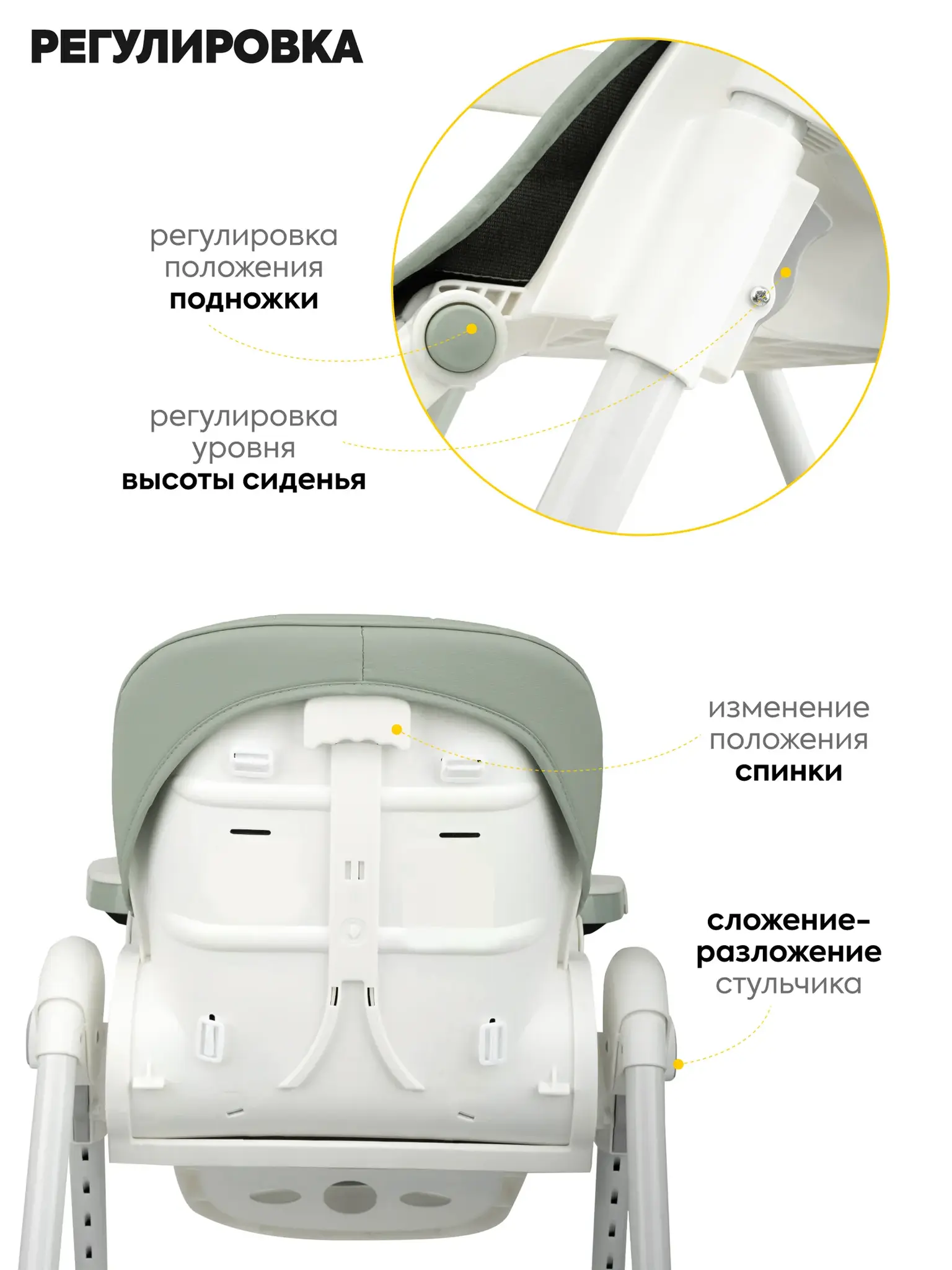 РЕГУЛИРОВКА

регулировка положения подножки

регулировка уровня высоты сиденья

изменение положения спинки

сложение-разложение стульчика