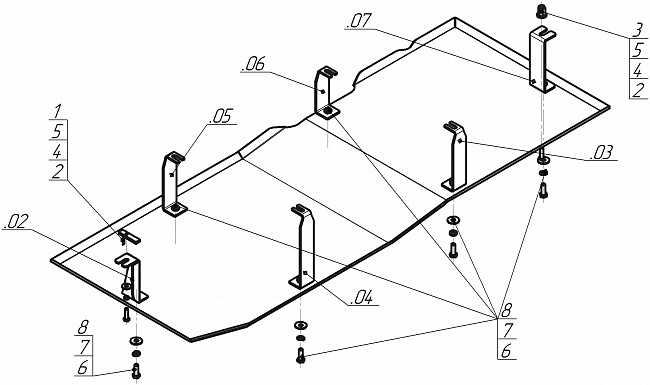 .07
3
5
4
2
.06
1
5
4
2
.05
.03
.02
.04
8
7
6
8
7
6