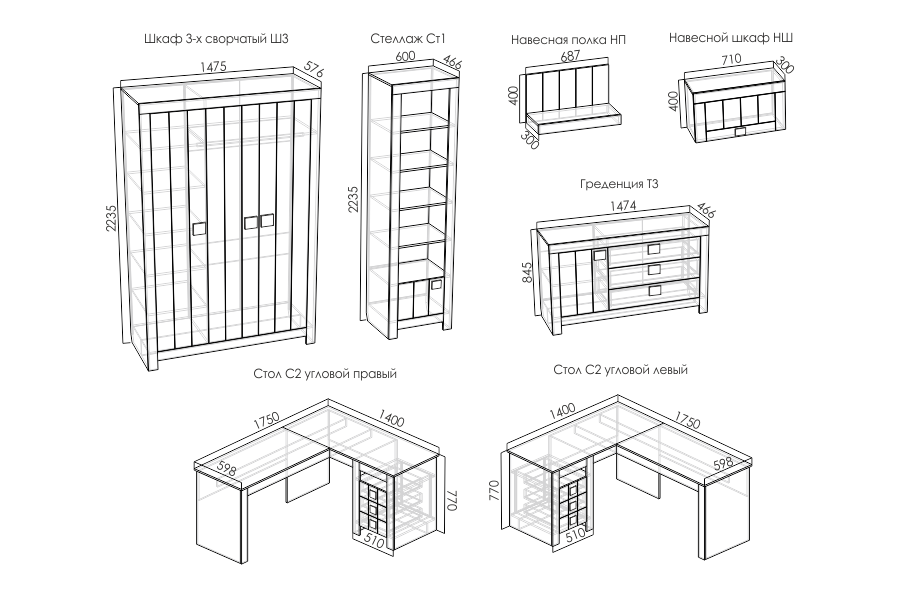 Шкаф 3-х сворчатый Ш3

1475

576

2235

Стеллаж Ст1

600

466

2235

Навесная полка НП

687

400

300

Навесной шкаф НШ

710

300

400

Греденция Т3

1474

466

845

Стол С2 угловой правый

1750

1400

598

770

510

Стол С2 угловой левый

1400

1750

598

770

510