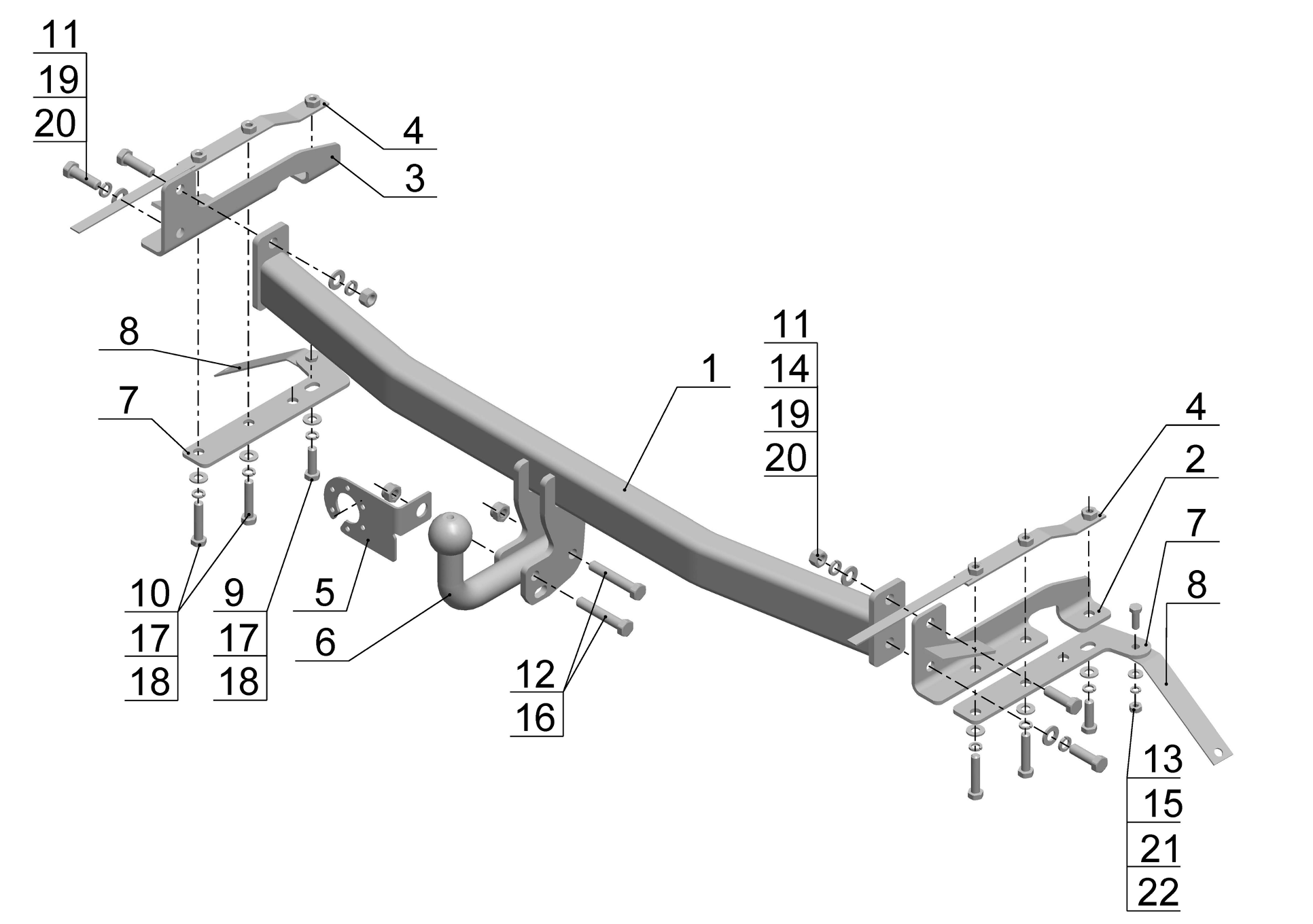 11
19
20

4

3

8

7

10
17
18

9
17
18

5

6

12
16

1

11
14
19
20

4

2

7

8

13
15
21
22