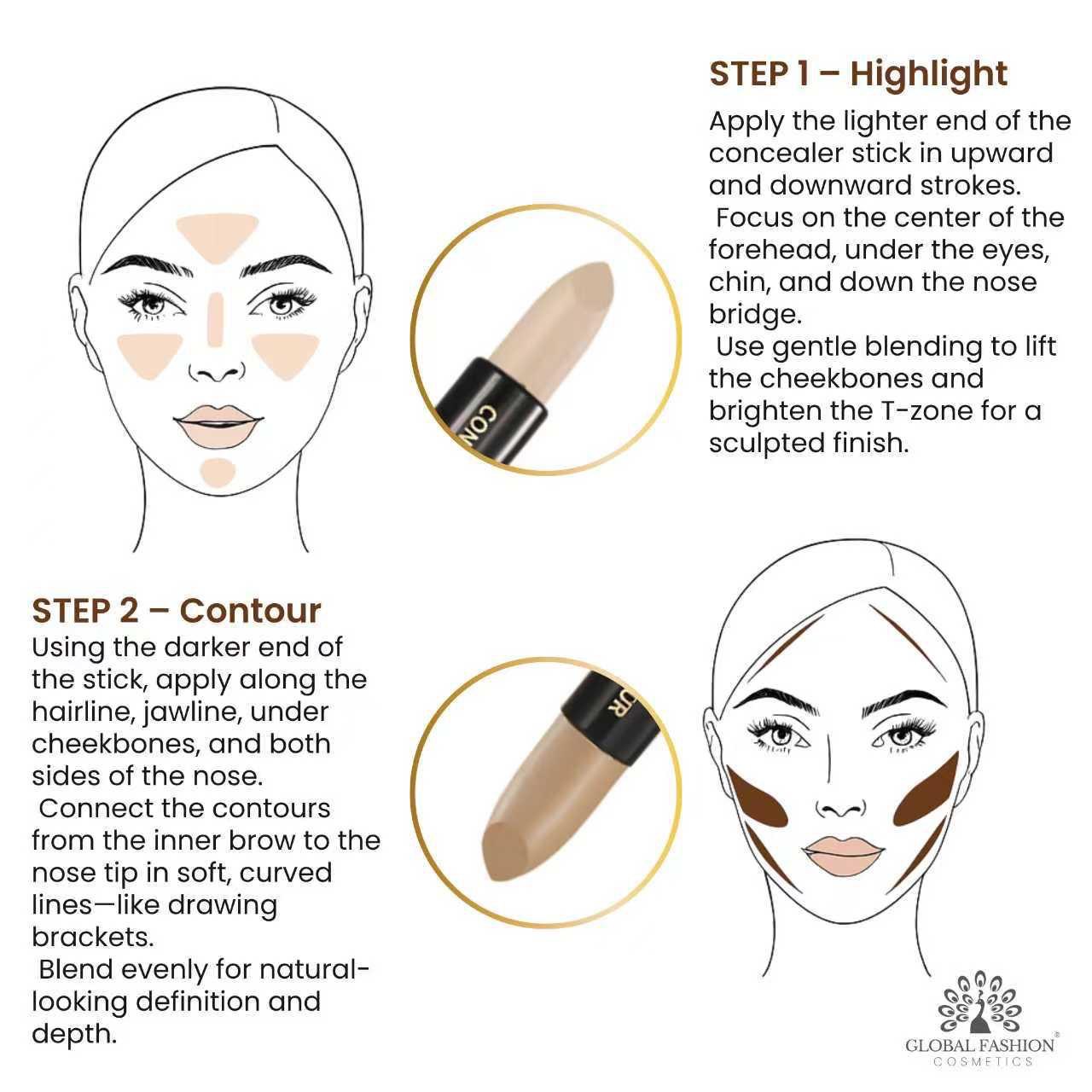 STEP 1 – Highlight

Apply the lighter end of the concealer stick in upward and downward strokes.
Focus on the center of the forehead, under the eyes, chin, and down the nose bridge.
Use gentle blending to lift the cheekbones and brighten the T-zone for a sculpted finish.

CON

STEP 2 – Contour

Using the darker end of the stick, apply along the hairline, jawline, under cheekbones, and both sides of the nose.
Connect the contours from the inner brow to the nose tip in soft, curved lines—like drawing brackets.
Blend evenly for natural-looking definition and depth.

UR

GLOBAL FASHION®
COSMETICS