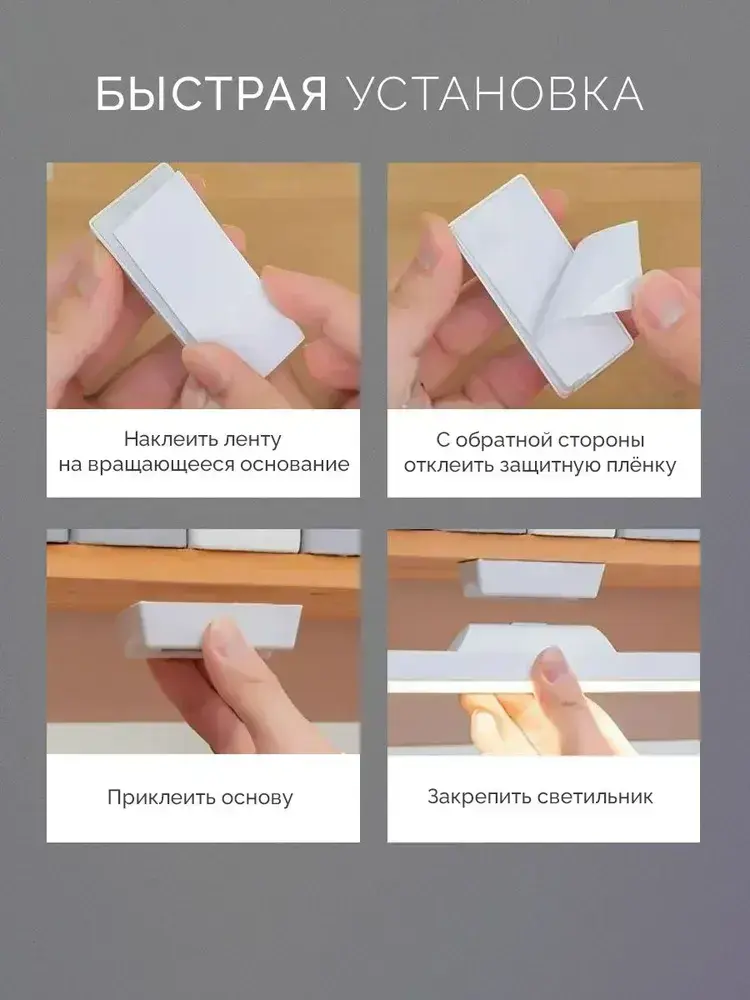 БЫСТРАЯ УСТАНОВКА

Наклеить ленту на вращающееся основание

С обратной стороны отклеить защитную плёнку

Приклеить основу

Закрепить светильник