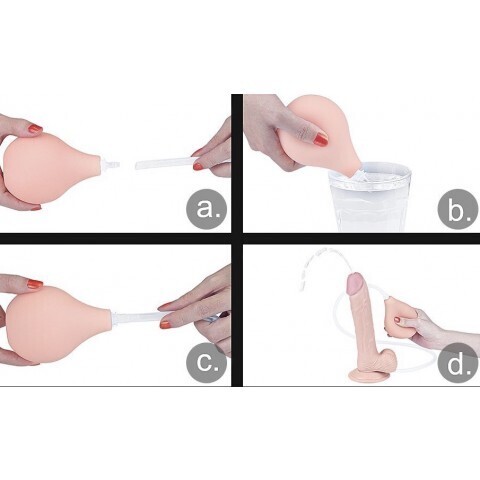 a.

b.

c.

d.