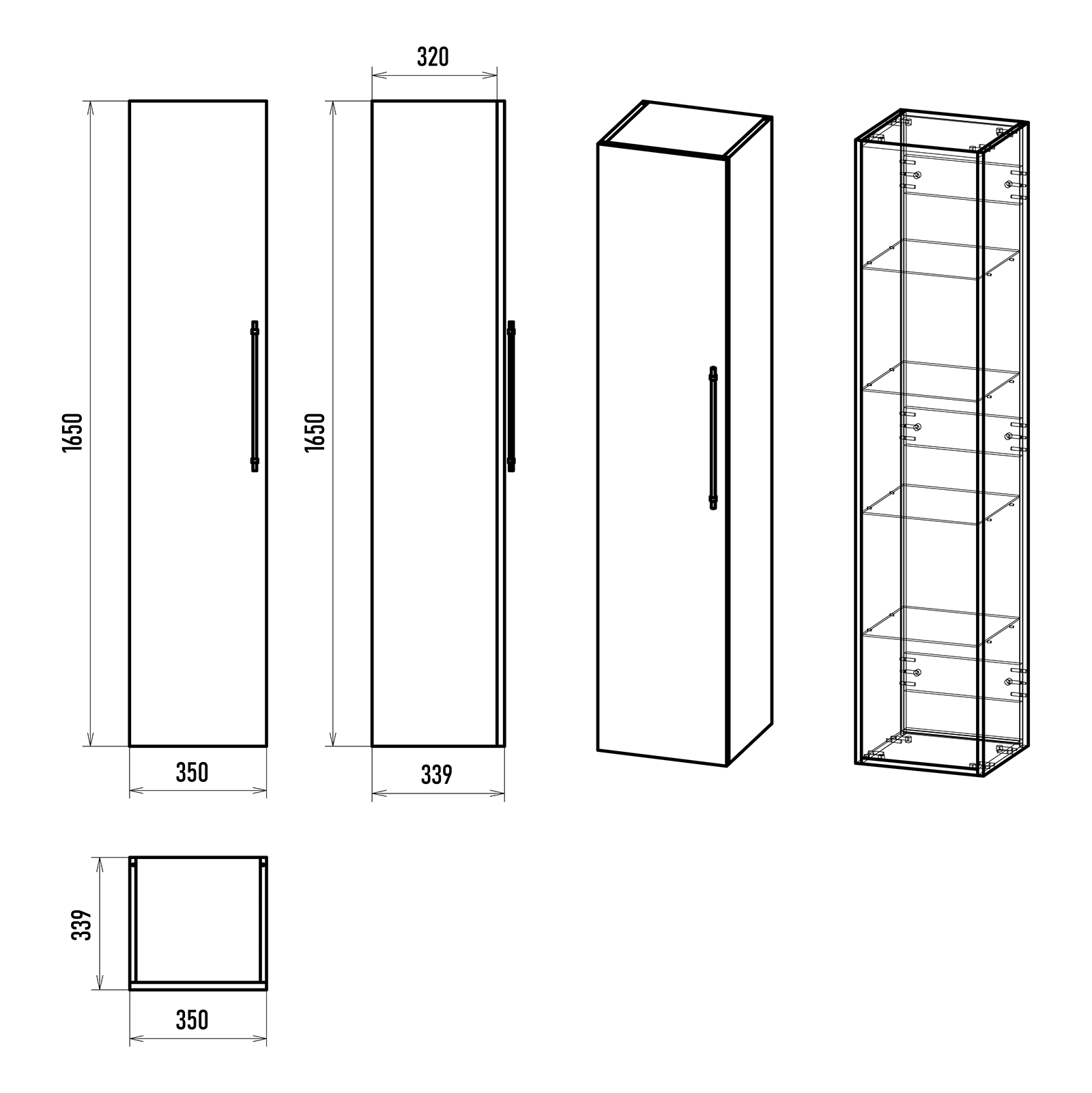 320

1650

1650

350

339

339

350