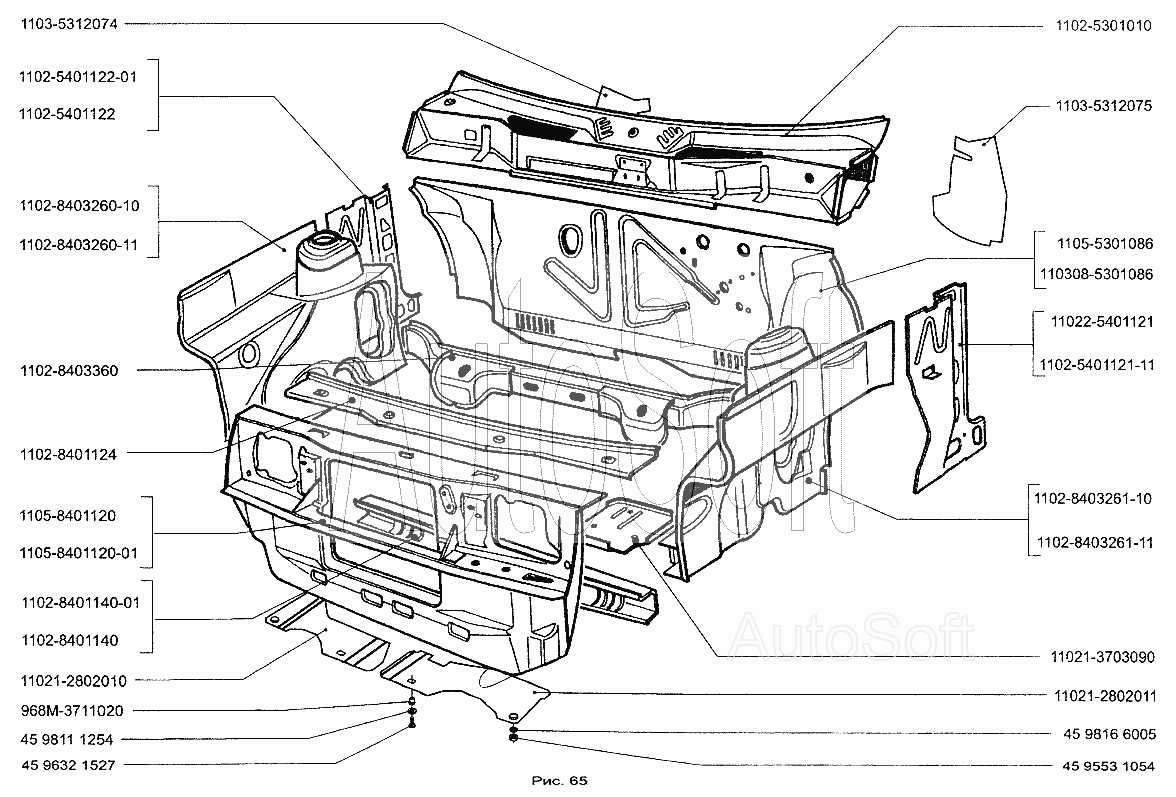 1103-5312074

1102-5401122-01

1102-5401122

1102-8403260-10

1102-8403260-11

1102-8403360

1102-8401124

1105-8401120

1105-8401120-01

1102-8401140-01

1102-8401140

11021-2802010

968M-3711020

45 9811 1254

45 9632 1527

1102-5301010

1103-5312075

1105-5301086

110308-5301086

11022-5401121

1102-5401121-11

1102-8403261-10

1102-8403261-11

11021-3703090

11021-2802011

45 9816 6005

45 9553 1054

AutoSoft

AutoSoft

Рис. 65