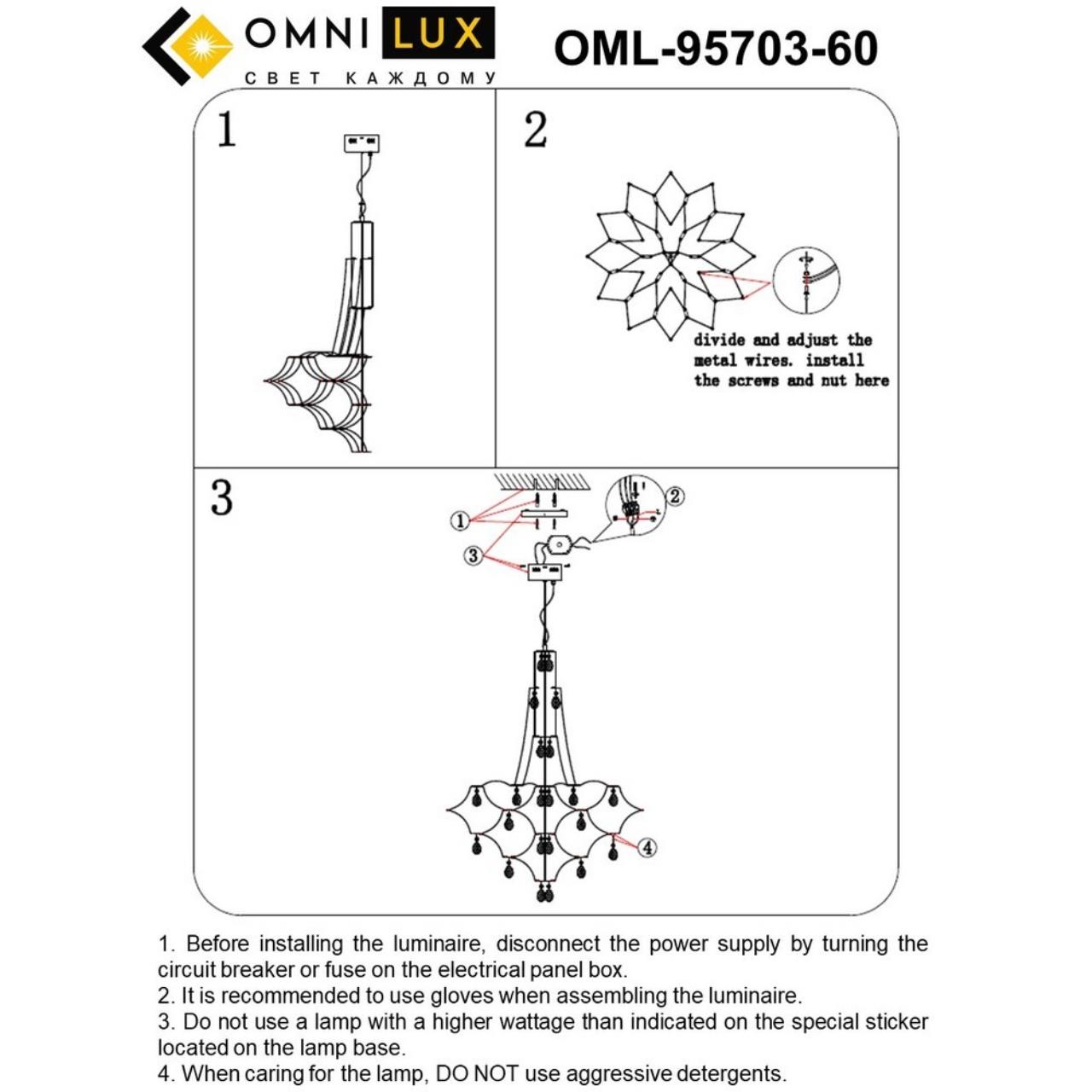 OMNI LUX
СВЕТ КАЖДОМУ

OML-95703-60

1

2

divide and adjust the metal wires. install the screws and nut here

3

1
2
3
4

1. Before installing the luminaire, disconnect the power supply by turning the circuit breaker or fuse on the electrical panel box.
2. It is recommended to use gloves when assembling the luminaire.
3. Do not use a lamp with a higher wattage than indicated on the special sticker located on the lamp base.
4. When caring for the lamp, DO NOT use aggressive detergents.