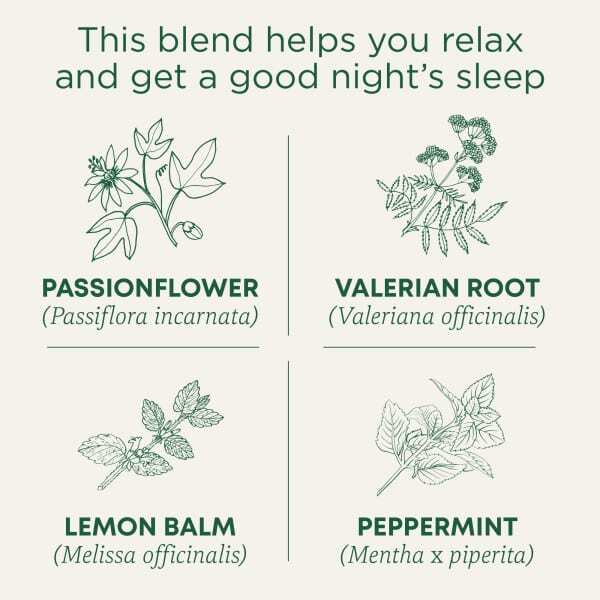 This blend helps you relax and get a good night's sleep

PASSIONFLOWER
(Passiflora incarnata)

VALERIAN ROOT
(Valeriana officinalis)

LEMON BALM
(Melissa officinalis)

PEPPERMINT
(Mentha x piperita)