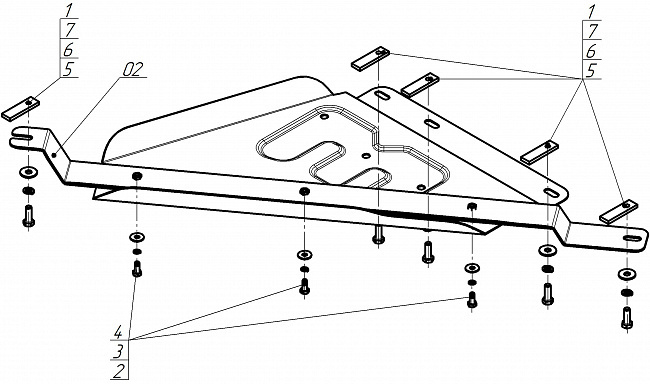 1
7
6
5
02
1
7
6
5
4
3
2