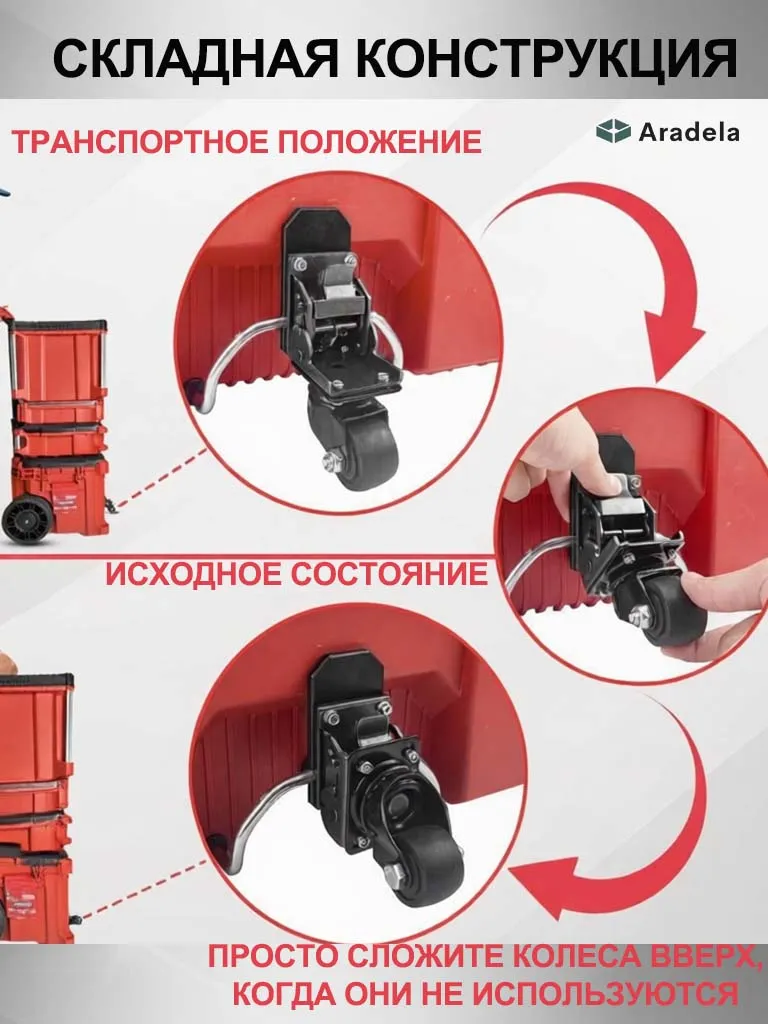 СКЛАДНАЯ КОНСТРУКЦИЯ

ТРАНСПОРТНОЕ ПОЛОЖЕНИЕ

Aradela

ИСХОДНОЕ СОСТОЯНИЕ

ПРОСТО СЛОЖИТЕ КОЛЕСА ВВЕРХ, КОГДА ОНИ НЕ ИСПОЛЬЗУЮТСЯ