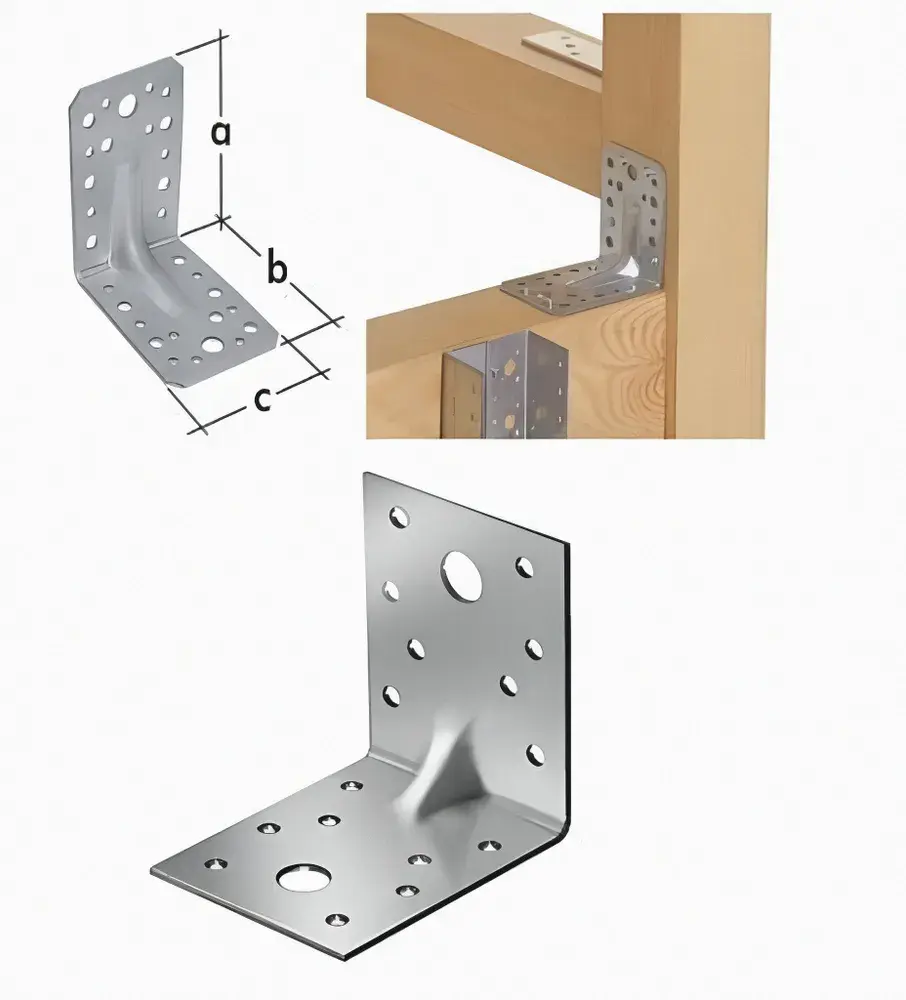 a
b
c