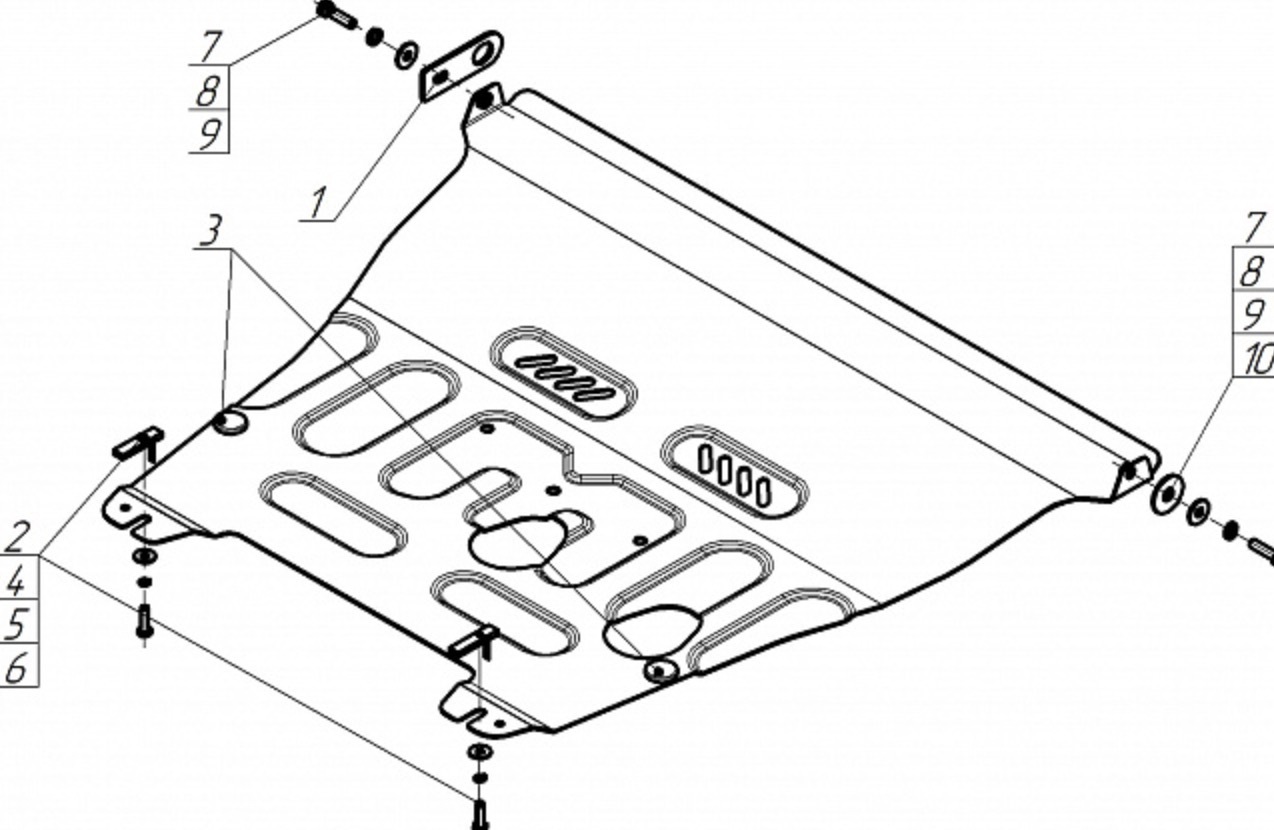 7
8
9

1

3

7
8
9
10

2
4
5
6