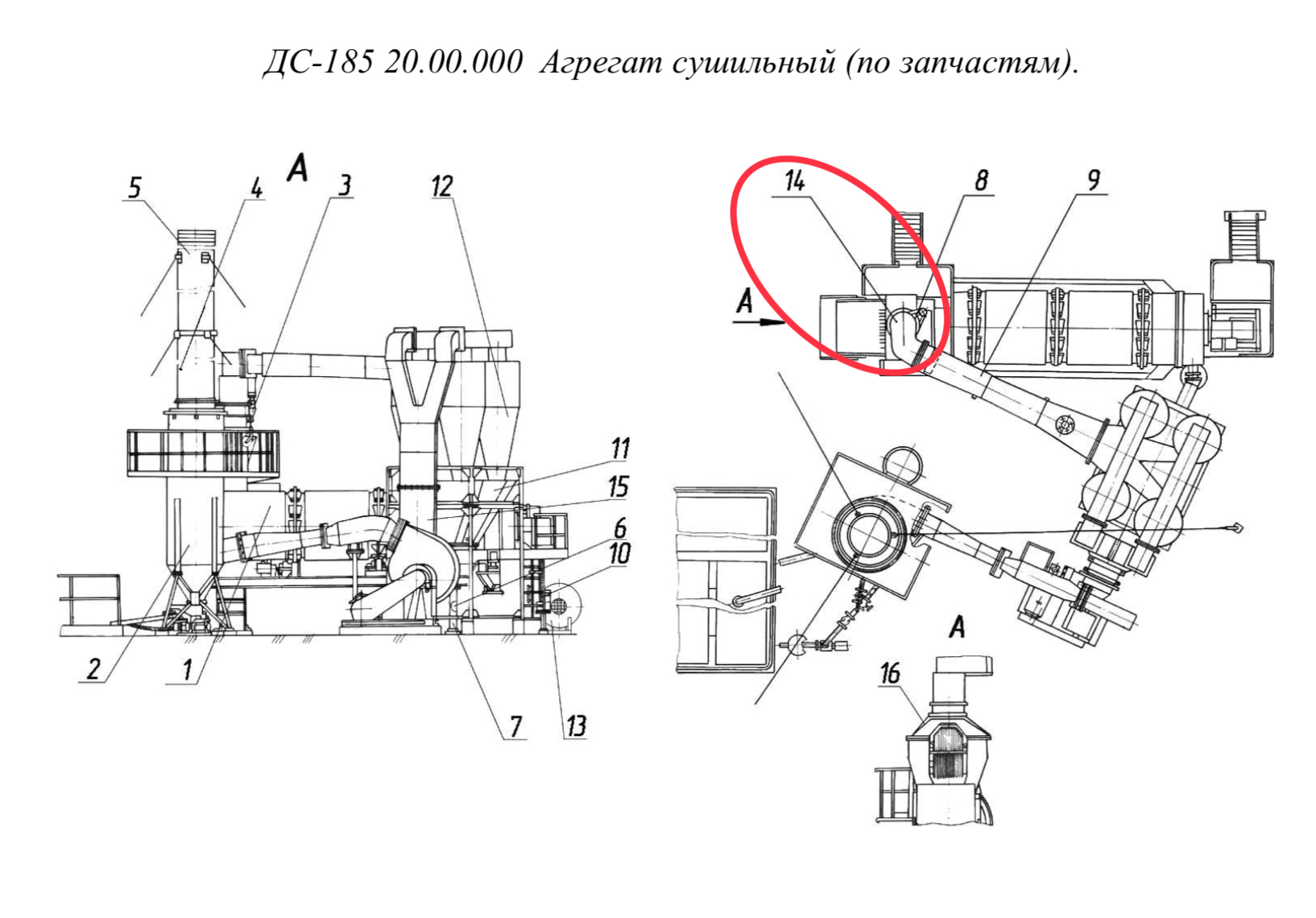 ДС-185 20.00.000 Агрегат сушильный (по запчастям).

A
5
4
3
12
11
15
6
10
2
1
7
13

14
8
9
A
A
16