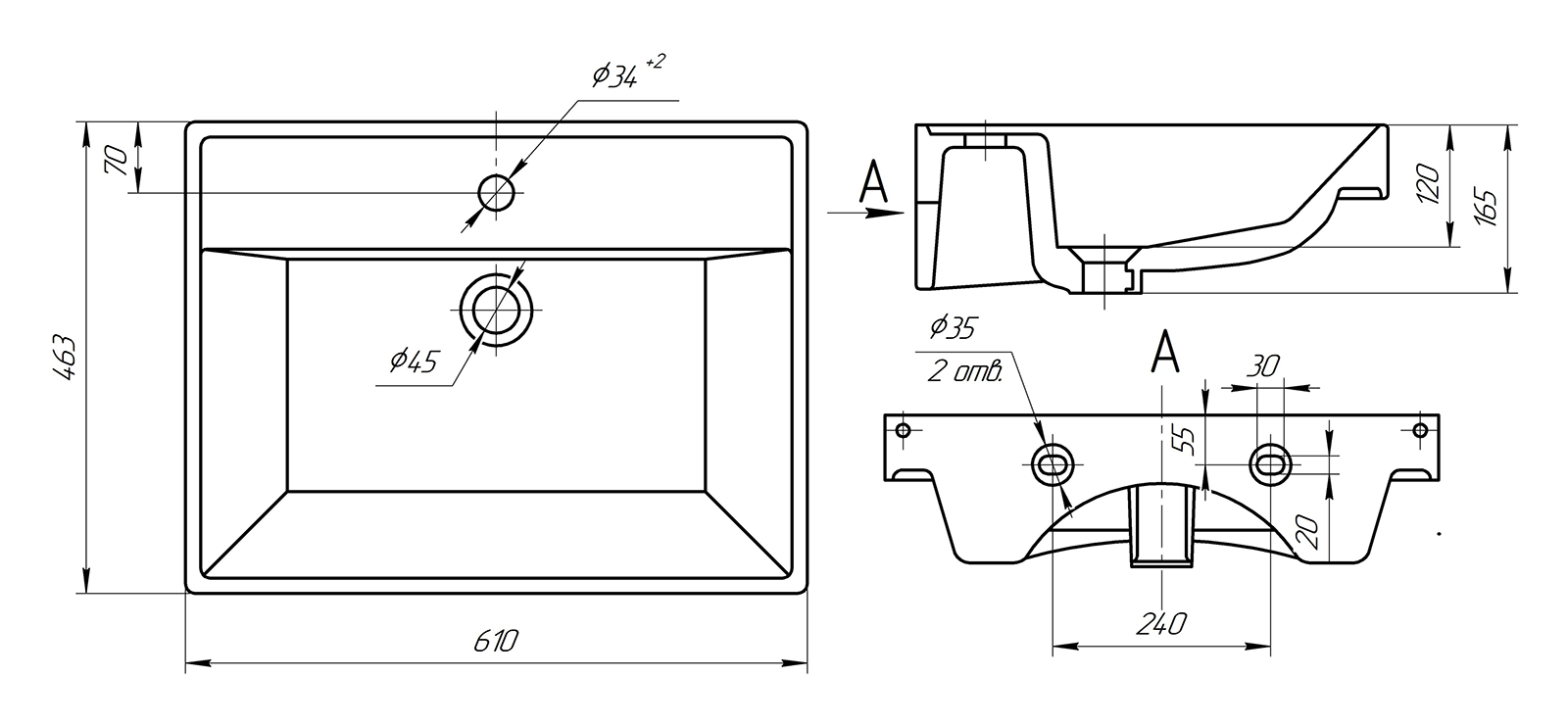 $\phi 34^{+2}$

70

463

$\phi 45$

610

A

120

165

$\phi 35$

2 отв.

A

30

55

20

240