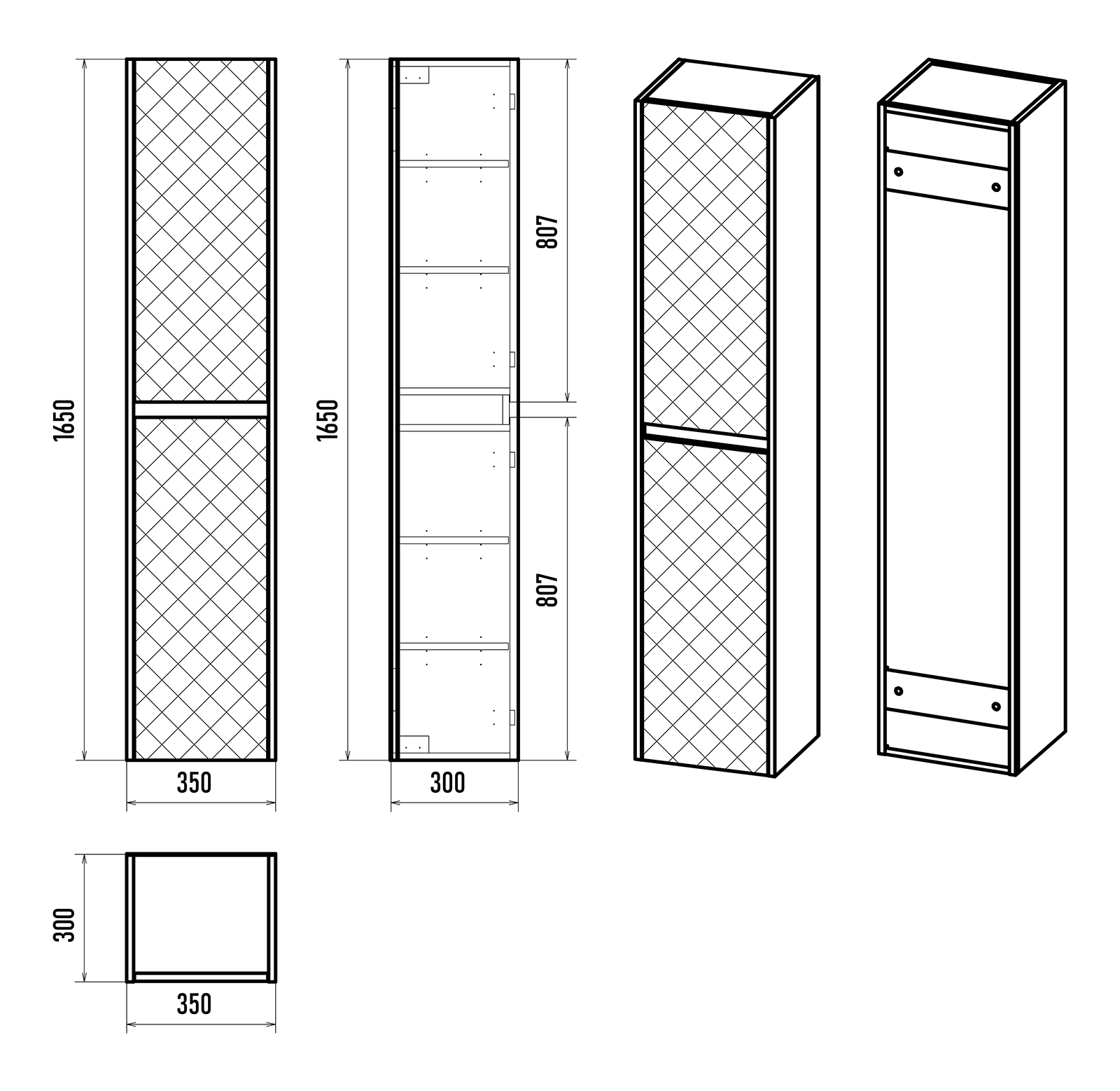 1650

350

1650

807

807

300

300

350