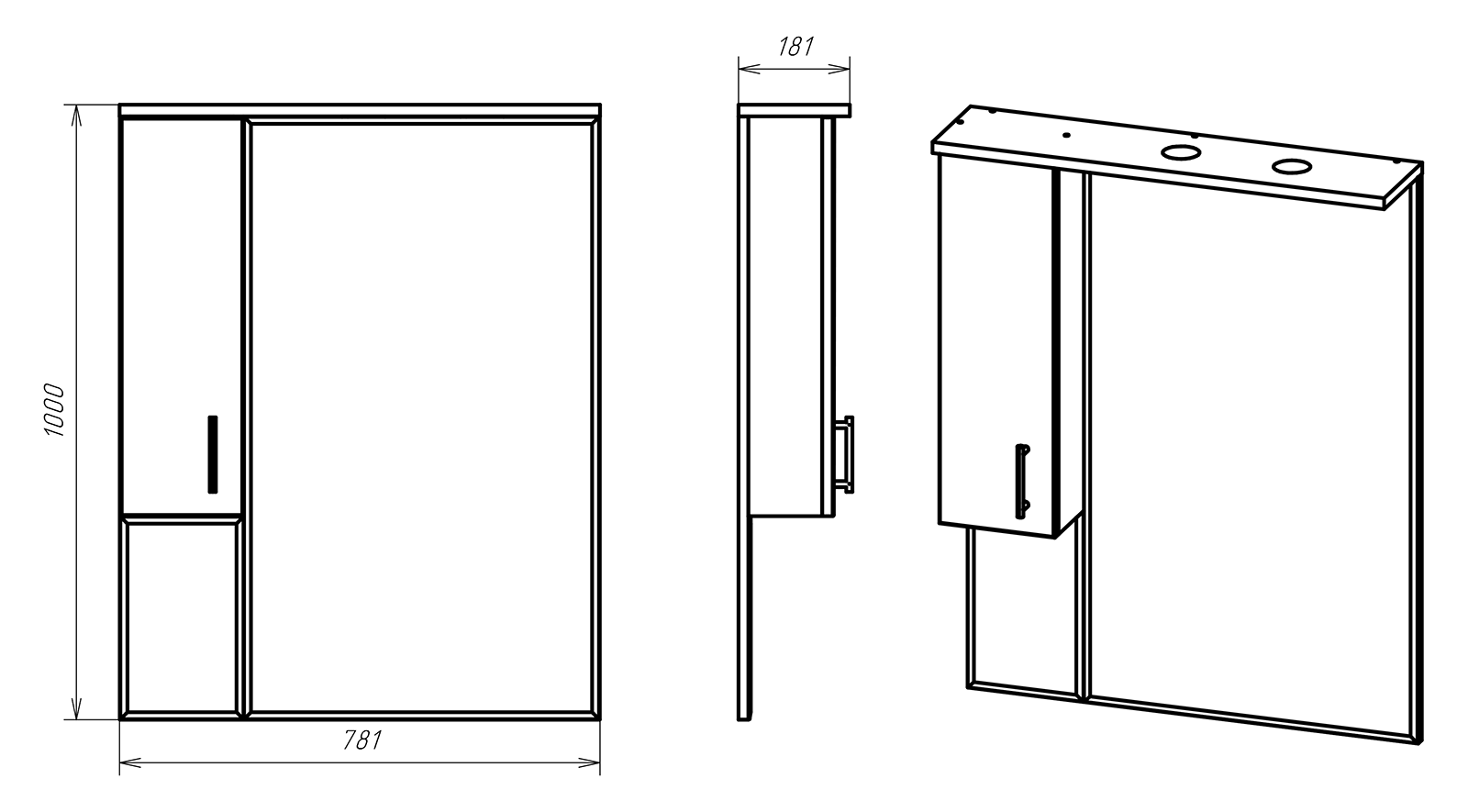 1000

781

181