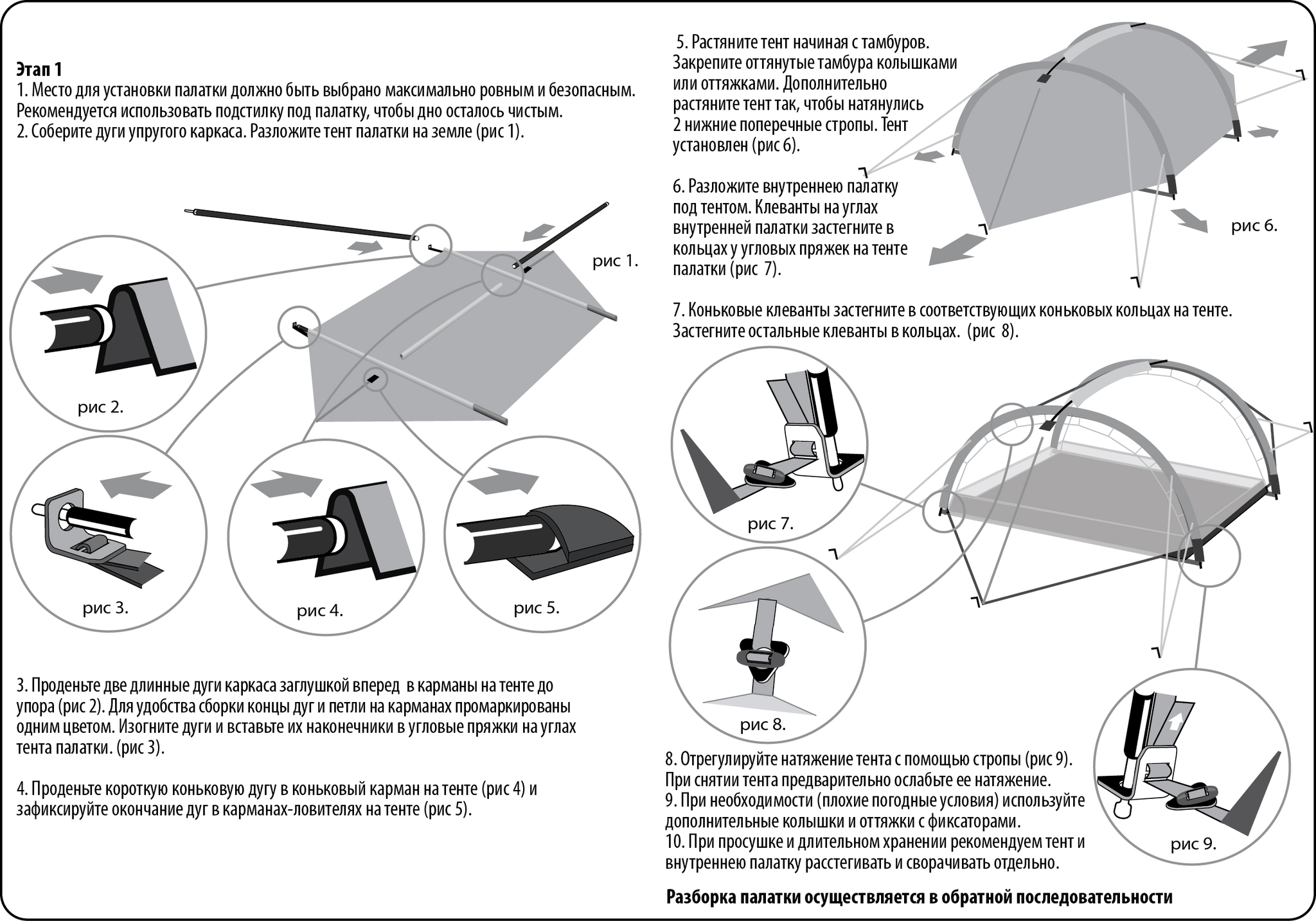 Этап 1
1. Место для установки палатки должно быть выбрано максимально ровным и безопасным. Рекомендуется использовать подстилку под палатку, чтобы дно осталось чистым.
2. Соберите дуги упругого каркаса. Разложите тент палатки на земле (рис 1).

рис 1.

рис 2.

рис 3.

рис 4.

рис 5.

3. Проденьте две длинные дуги каркаса заглушкой вперед в карманы на тенте до упора (рис 2). Для удобства сборки концы дуг и петли на карманах промаркированы одним цветом. Изогните дуги и вставьте их наконечники в угловые пряжки на углах тента палатки. (рис 3).

4. Проденьте короткую коньковую дугу в коньковый карман на тенте (рис 4) и зафиксируйте окончание дуг в карманах-ловителях на тенте (рис 5).

5. Растяните тент начиная с тамбуров. Закрепите оттянутые тамбура колышками или оттяжками. Дополнительно растяните тент так, чтобы натянулись 2 нижние поперечные стропы. Тент установлен (рис 6).

6. Разложите внутреннею палатку под тентом. Клеванты на углах внутренней палатки застегните в кольцах у угловых пряжек на тенте палатки (рис 7).

рис 6.

7. Коньковые клеванты застегните в соответствующих коньковых кольцах на тенте. Застегните остальные клеванты в кольцах. (рис 8).

рис 7.

рис 8.

рис 9.

8. Отрегулируйте натяжение тента с помощью стропы (рис 9). При снятии тента предварительно ослабьте ее натяжение.
9. При необходимости (плохие погодные условия) используйте дополнительные колышки и оттяжки с фиксаторами.
10. При просушке и длительном хранении рекомендуем тент и внутреннею палатку расстегивать и сворачивать отдельно.

Разборка палатки осуществляется в обратной последовательности