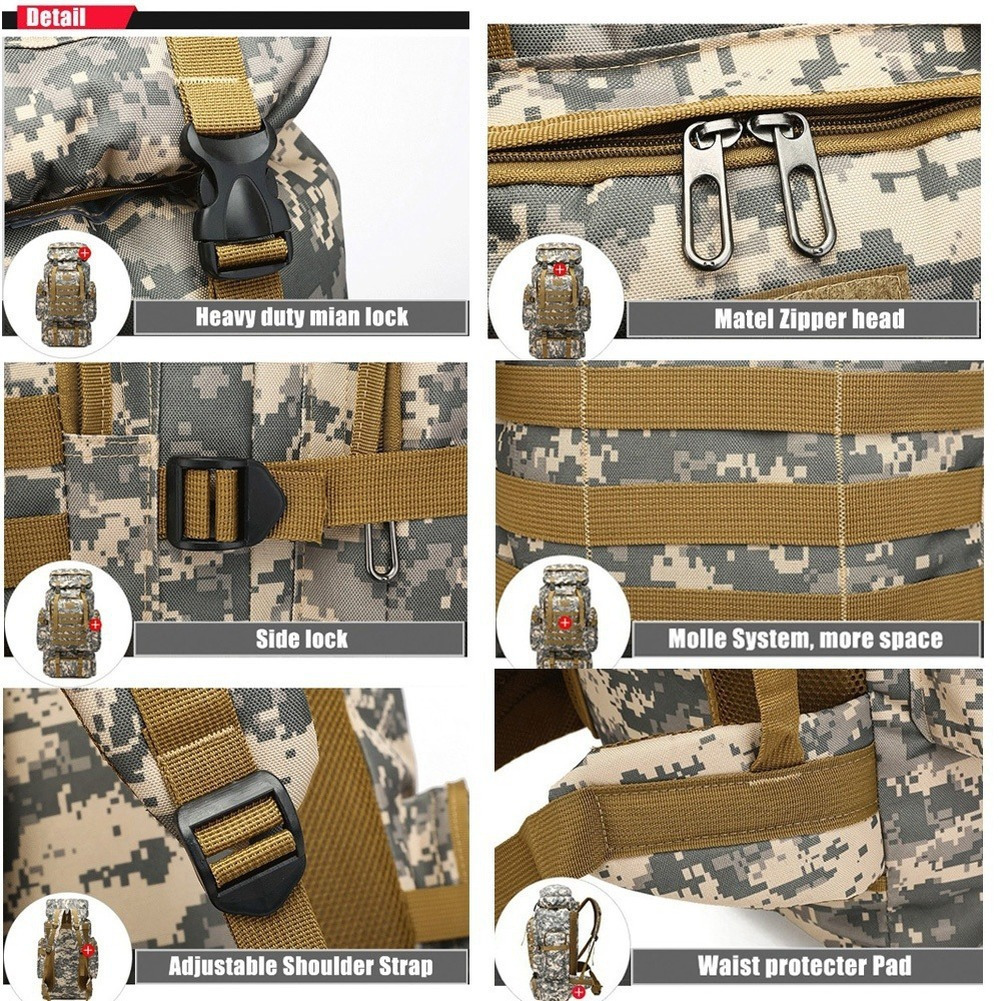 Detail

Heavy duty mian lock

Matel Zipper head

Side lock

Molle System, more space

Adjustable Shoulder Strap

Waist protecter Pad