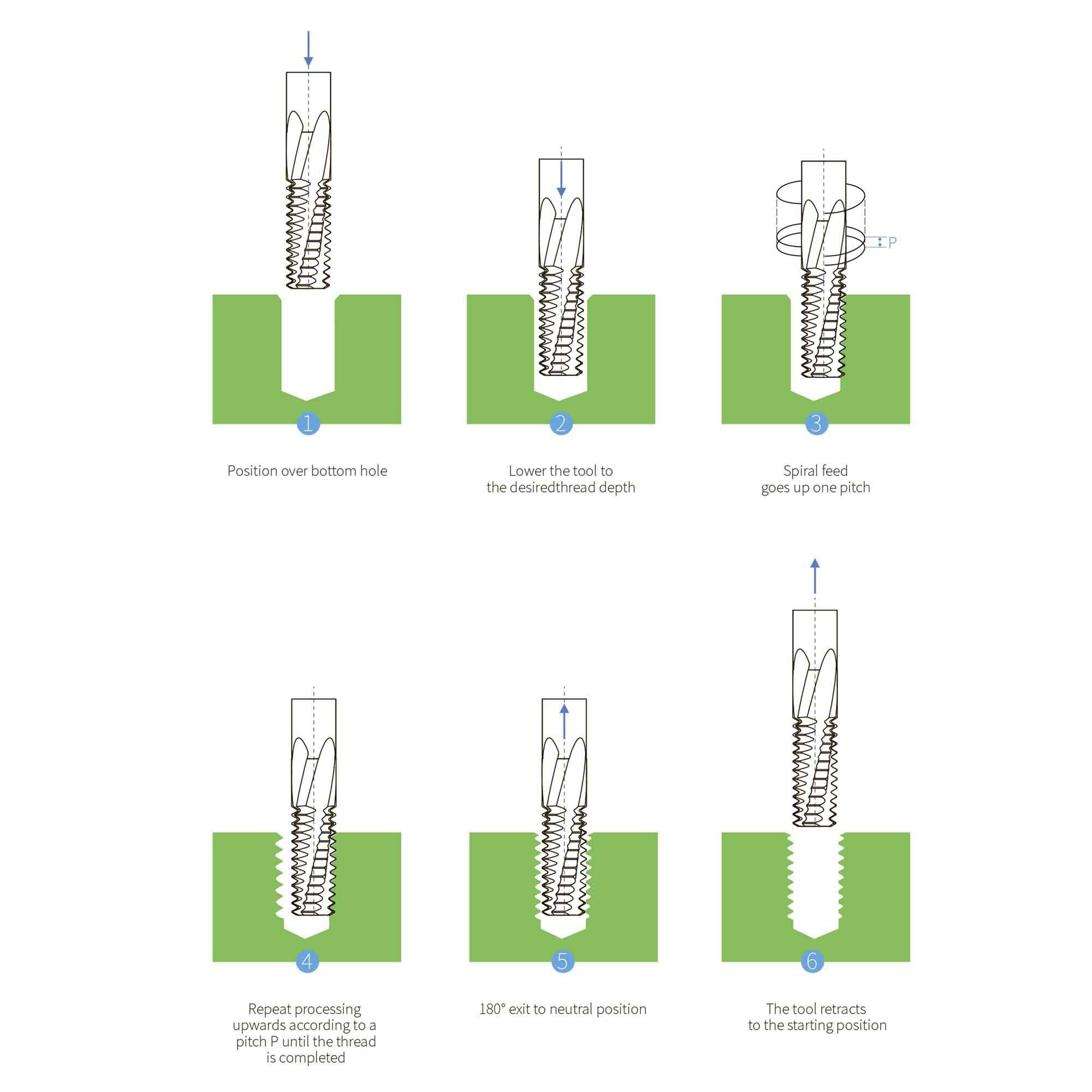 P

1

Position over bottom hole

2

Lower the tool to the desiredthread depth

3

Spiral feed goes up one pitch

4

Repeat processing upwards according to a pitch P until the thread is completed

5

180° exit to neutral position

6

The tool retracts to the starting position