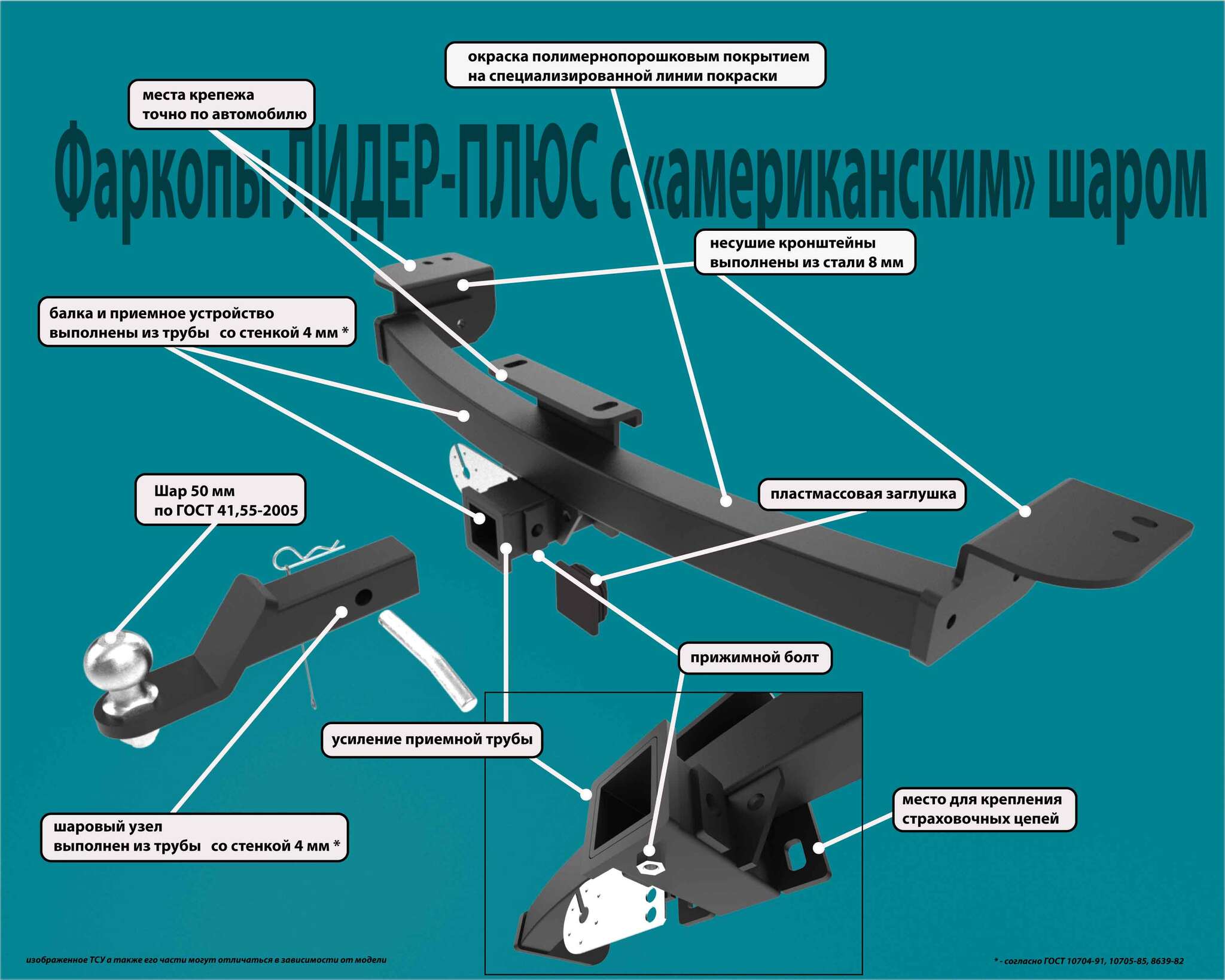 окраска полимернопорошковым покрытием на специализированной линии покраски

места крепежа точно по автомобилю

Фаркопы ЛИДЕР-ПЛЮС с «американским» шаром

несушие кронштейны выполнены из стали 8 мм

балка и приемное устройство выполнены из трубы со стенкой 4 мм *

Шар 50 мм по ГОСТ 41,55-2005

пластмассовая заглушка

прижимной болт

усиление приемной трубы

место для крепления страховочных цепей

шаровый узел выполнен из трубы со стенкой 4 мм *

изображенное ТСУ а также его части могут отличаться в зависимости от модели

* - согласно ГОСТ 10704-91, 10705-85, 8639-82