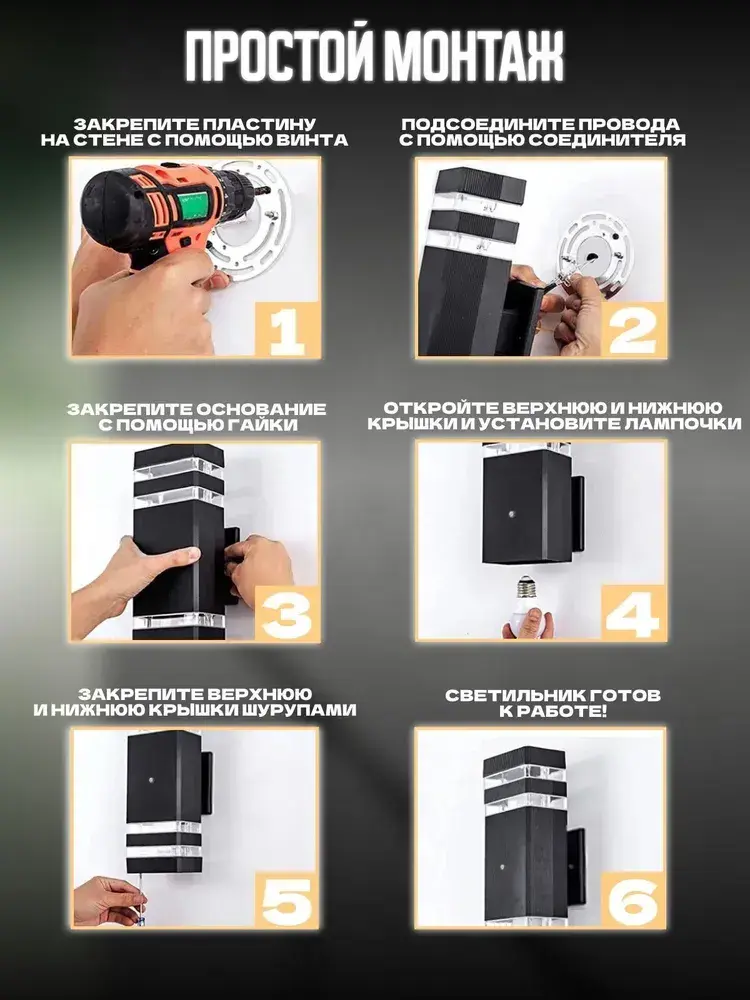 ПРОСТОЙ МОНТАЖ

ЗАКРЕПИТЕ ПЛАСТИНУ НА СТЕНЕ С ПОМОЩЬЮ ВИНТА

1

ПОДСОЕДИНИТЕ ПРОВОДА С ПОМОЩЬЮ СОЕДИНИТЕЛЯ

2

ЗАКРЕПИТЕ ОСНОВАНИЕ С ПОМОЩЬЮ ГАЙКИ

3

ОТКРОЙТЕ ВЕРХНЮЮ И НИЖНЮЮ КРЫШКИ И УСТАНОВИТЕ ЛАМПОЧКИ

4

ЗАКРЕПИТЕ ВЕРХНЮЮ И НИЖНЮЮ КРЫШКИ ШУРУПАМИ

5

СВЕТИЛЬНИК ГОТОВ К РАБОТЕ!

6