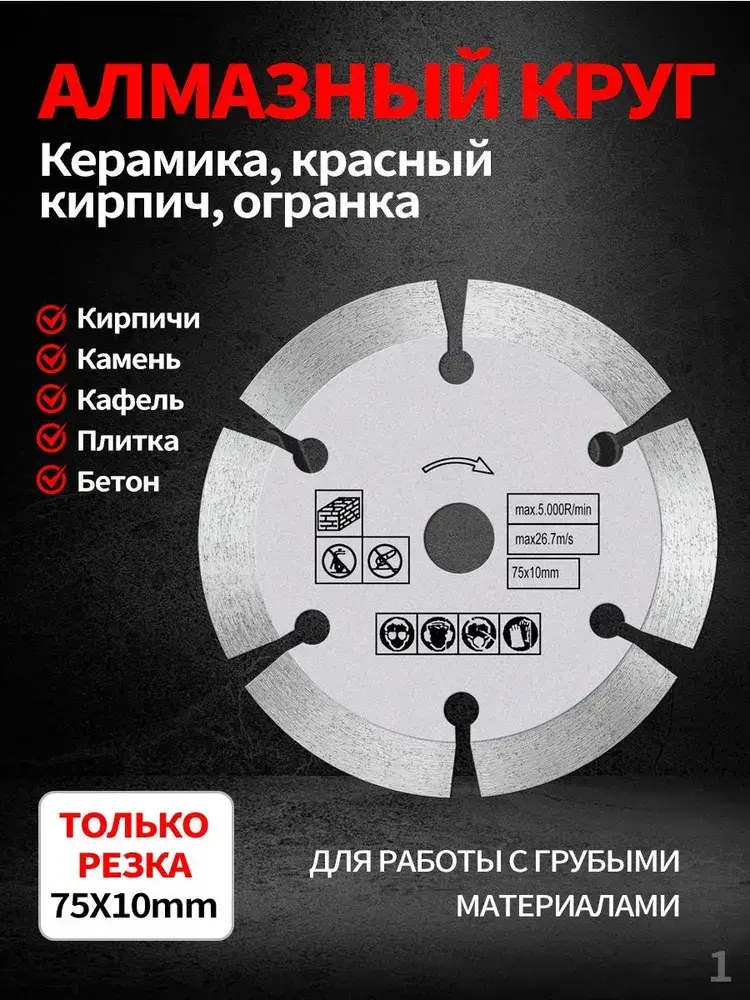 АЛМАЗНЫЙ КРУГ

Керамика, красный кирпич, огранка

Кирпичи
Камень
Кафель
Плитка
Бетон

max.5.000R/min
max26.7m/s
75x10mm

ТОЛЬКО РЕЗКА
75X10mm

ДЛЯ РАБОТЫ С ГРУБЫМИ МАТЕРИАЛАМИ

1