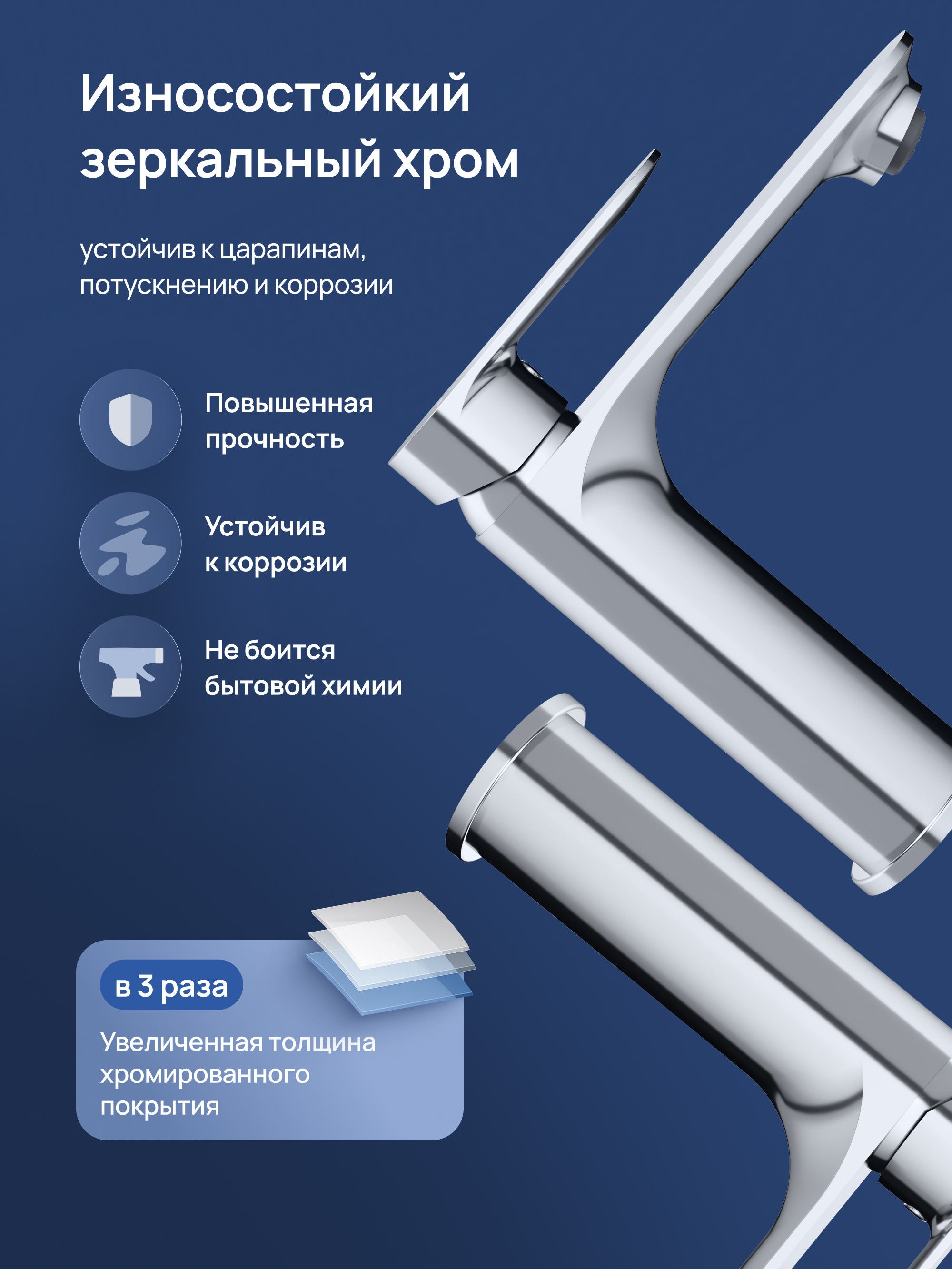 Износостойкий зеркальный хром

устойчив к царапинам, потускнению и коррозии

Повышенная прочность

Устойчив к коррозии

Не боится бытовой химии

в 3 раза

Увеличенная толщина хромированного покрытия