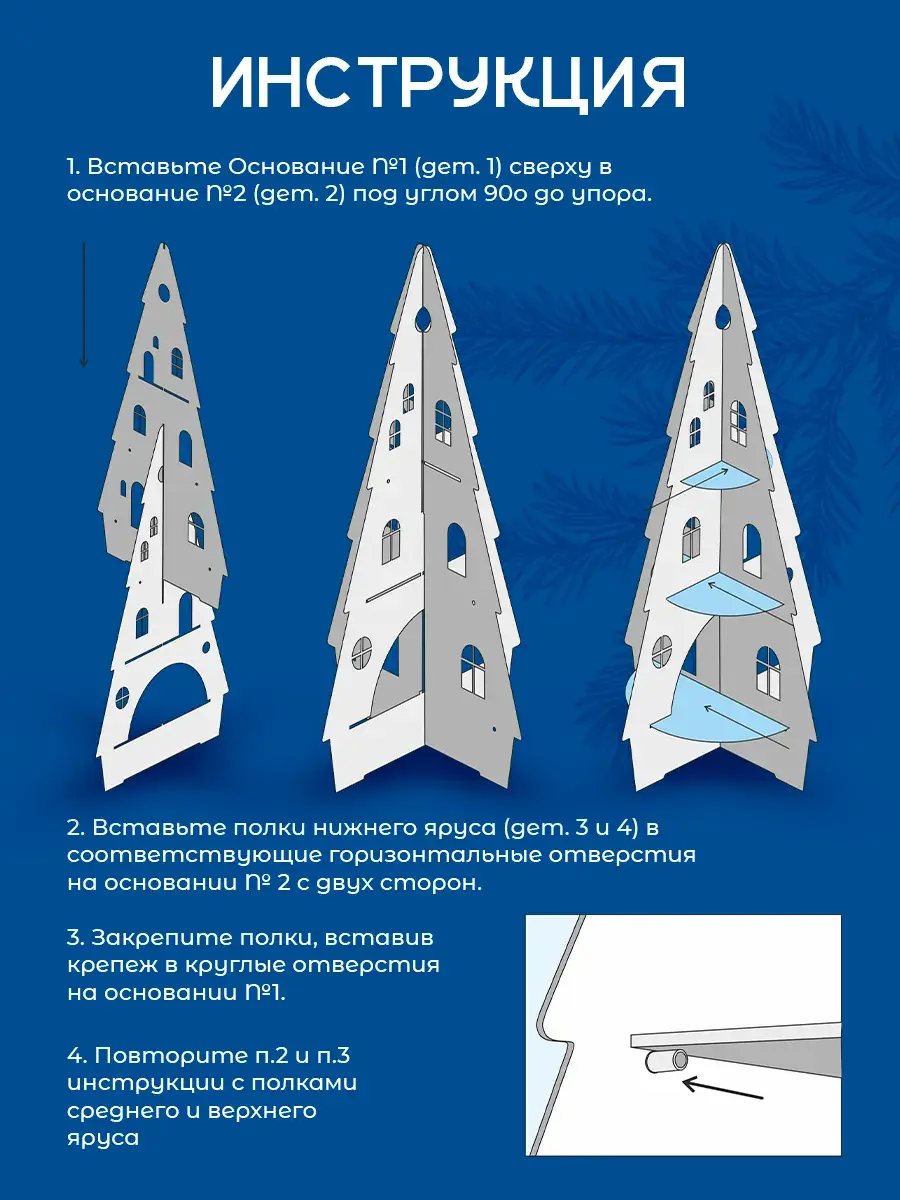 ИНСТРУКЦИЯ

1. Вставьте Основание №1 (дет. 1) сверху в основание №2 (дет. 2) под углом 90о до упора.

2. Вставьте полки нижнего яруса (дет. 3 и 4) в соответствующие горизонтальные отверстия на основании № 2 с двух сторон.

3. Закрепите полки, вставив крепеж в круглые отверстия на основании №1.

4. Повторите п.2 и п.3 инструкции с полками среднего и верхнего яруса