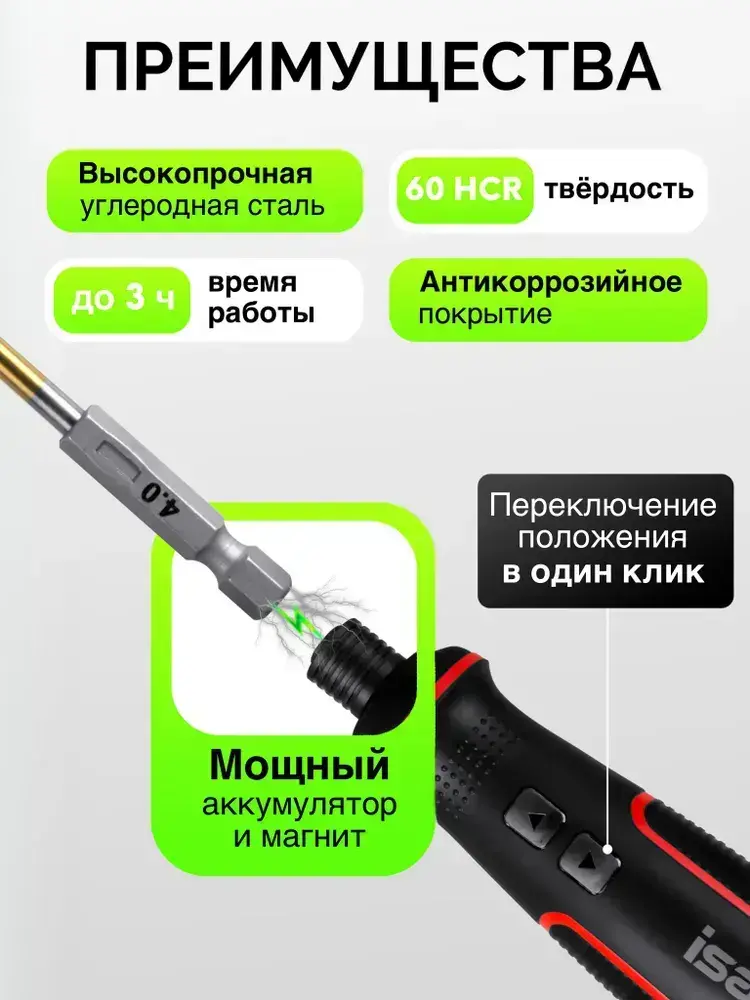 ПРЕИМУЩЕСТВА

Высокопрочная углеродная сталь

60 HCR твёрдость

до 3 ч время работы

Антикоррозийное покрытие

4.0

Переключение положения в один клик

Мощный аккумулятор и магнит

isa